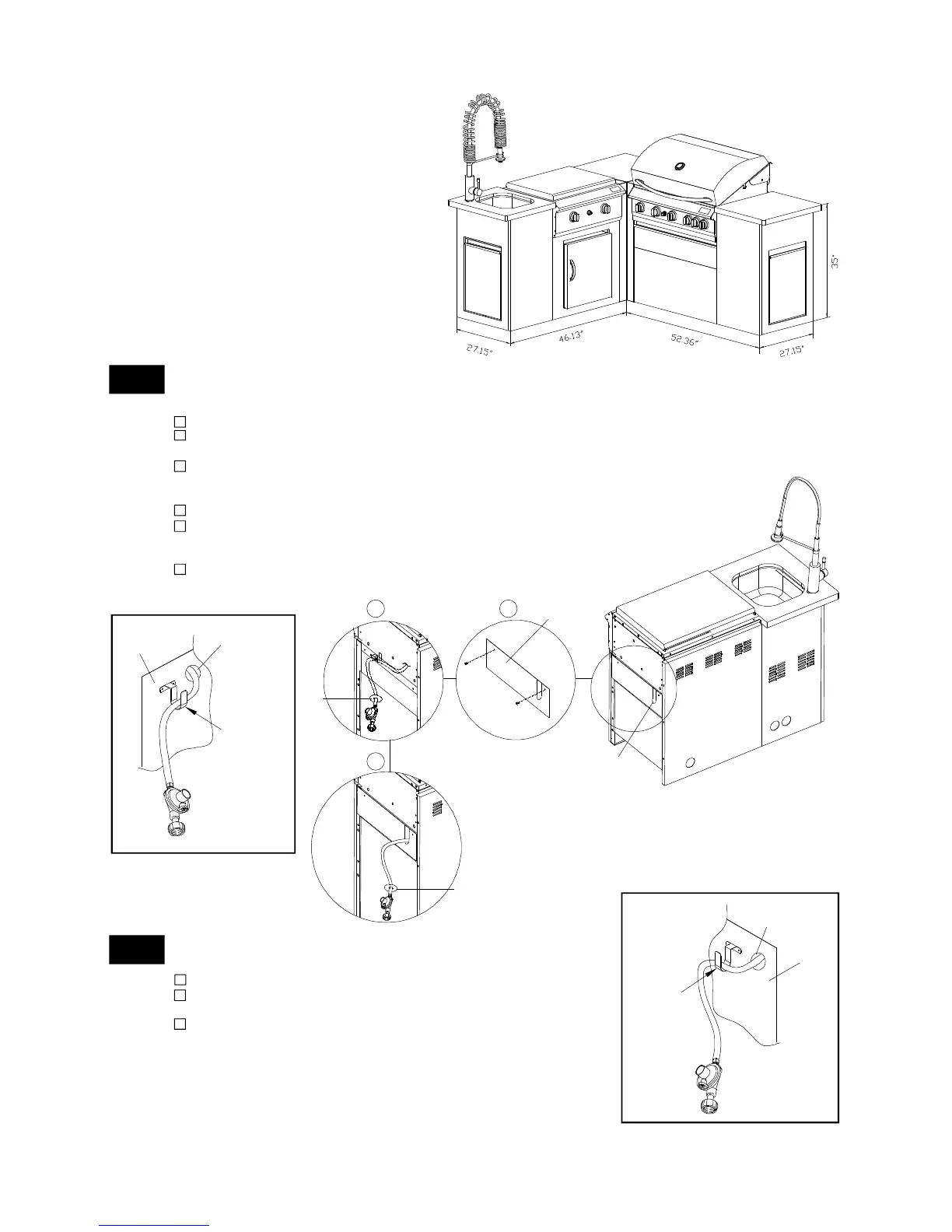 35"

27.15"

46.13"

52.36"

27.15"