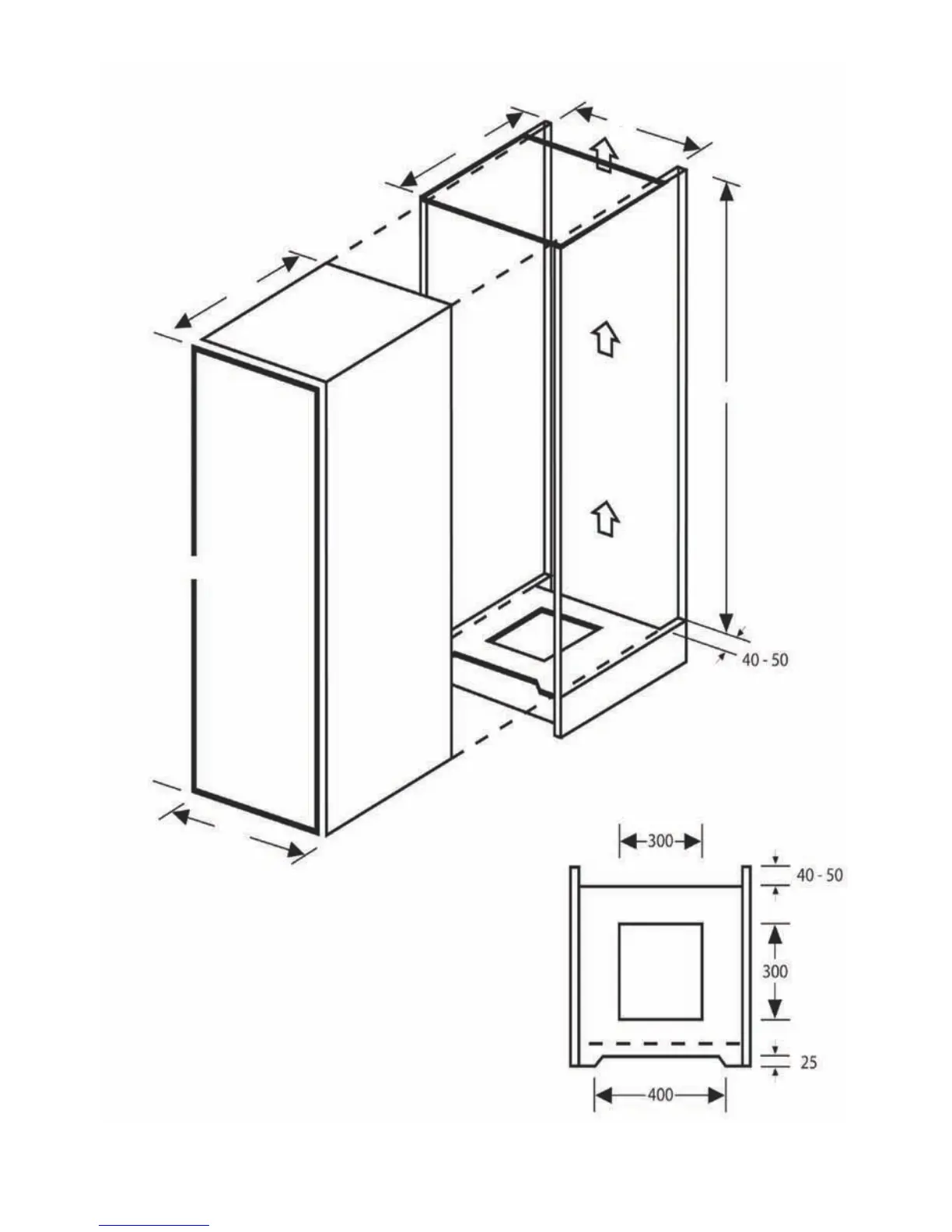 40 - 50

300

40 - 50

300

25

400