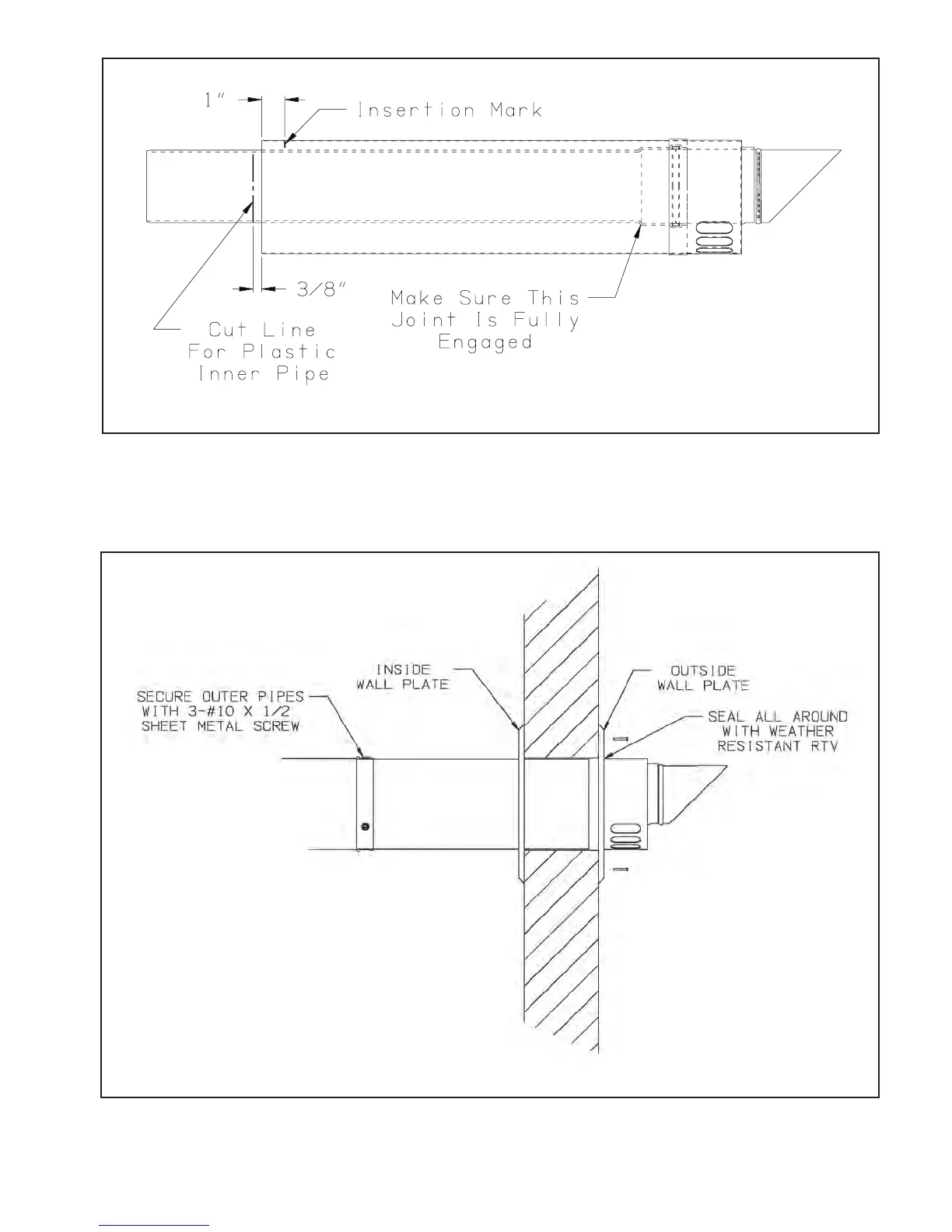 1"

Insertion Mark

3/8"

Cut Line For Plastic Inner Pipe

Make Sure This Joint Is Fully Engaged

SECURE OUTER PIPES WITH 3-#10 X 1/2 SHEET METAL SCREW

INSIDE WALL PLATE

OUTSIDE WALL PLATE

SEAL ALL AROUND WITH WEATHER RESISTANT RTV