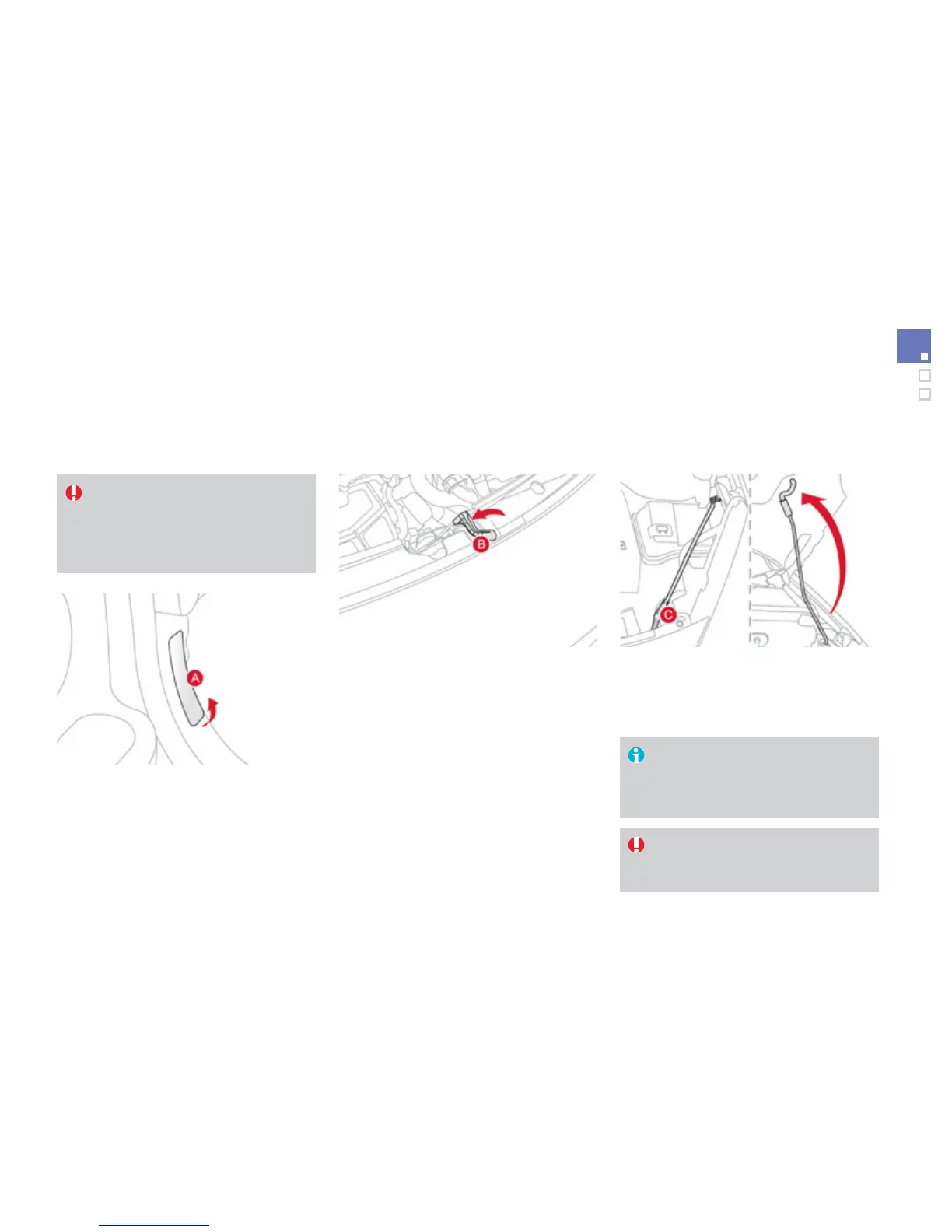 A

B

C