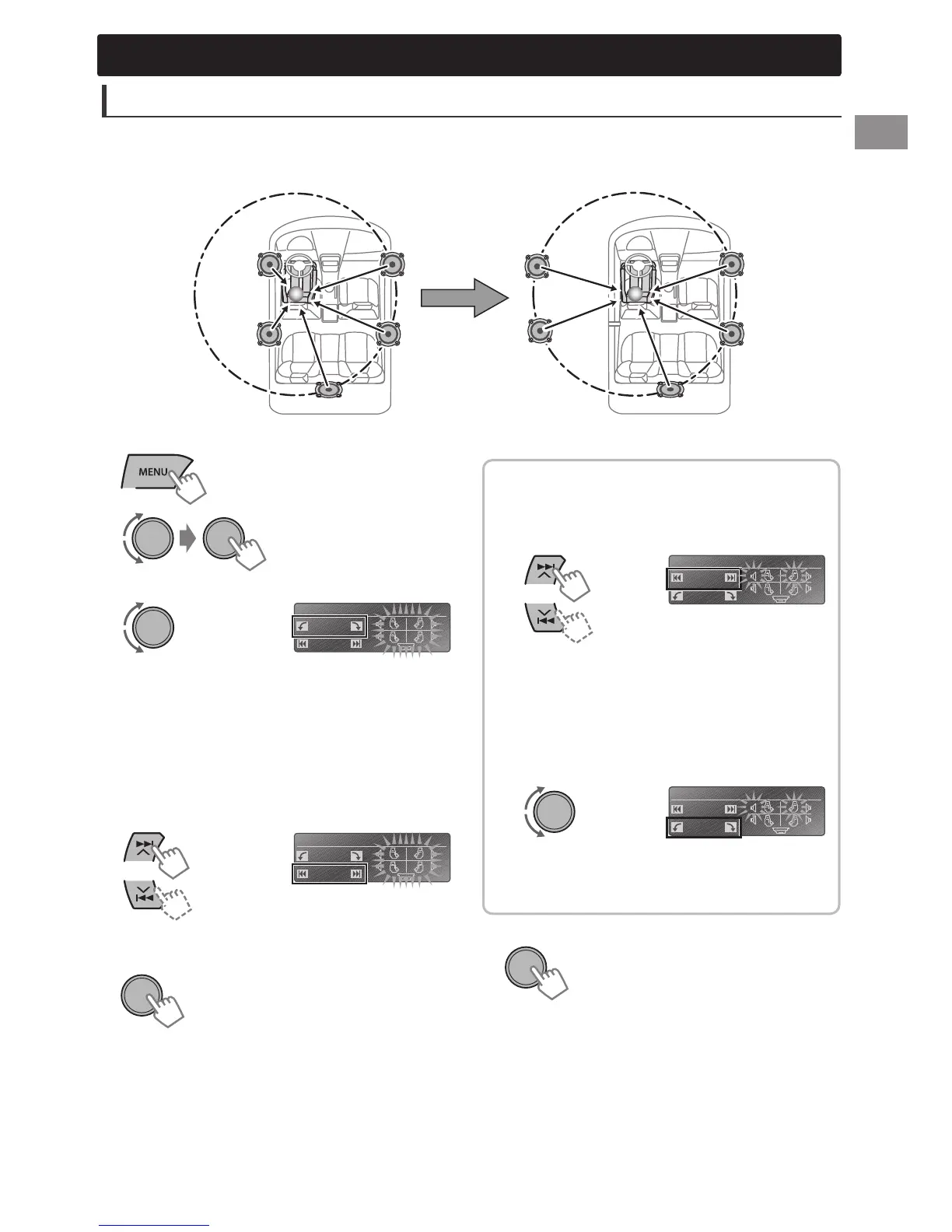 MENU