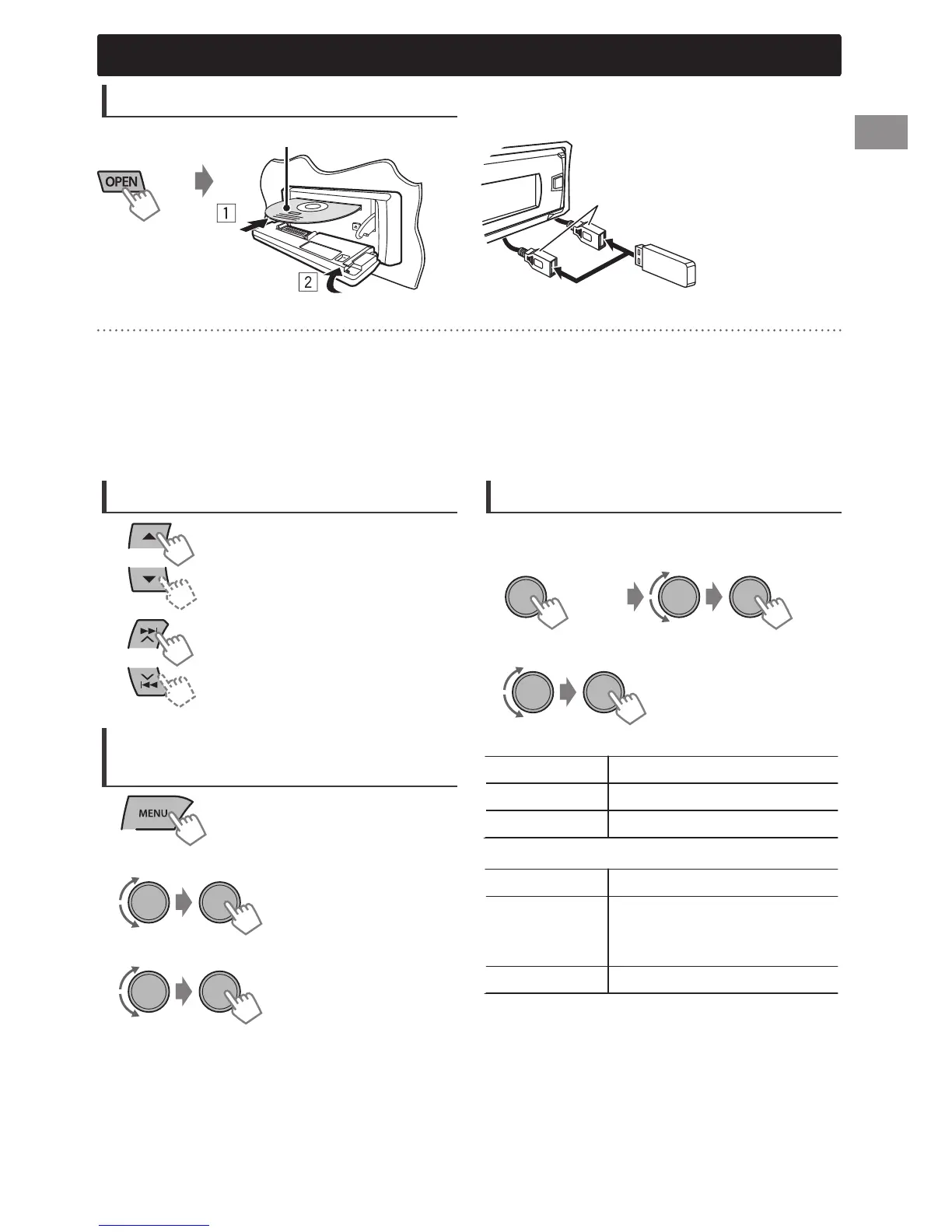 OPEN

1

2

MENU