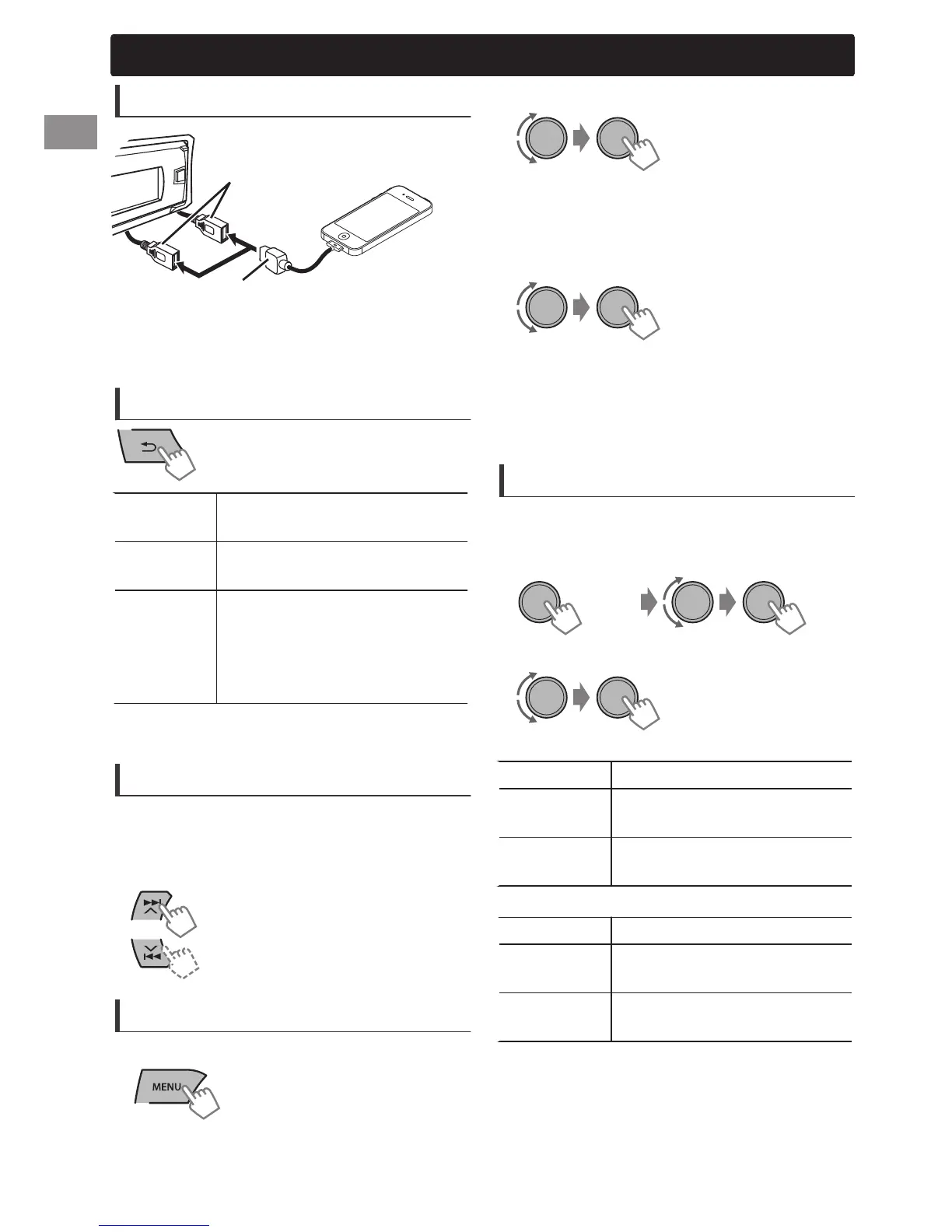 MENU