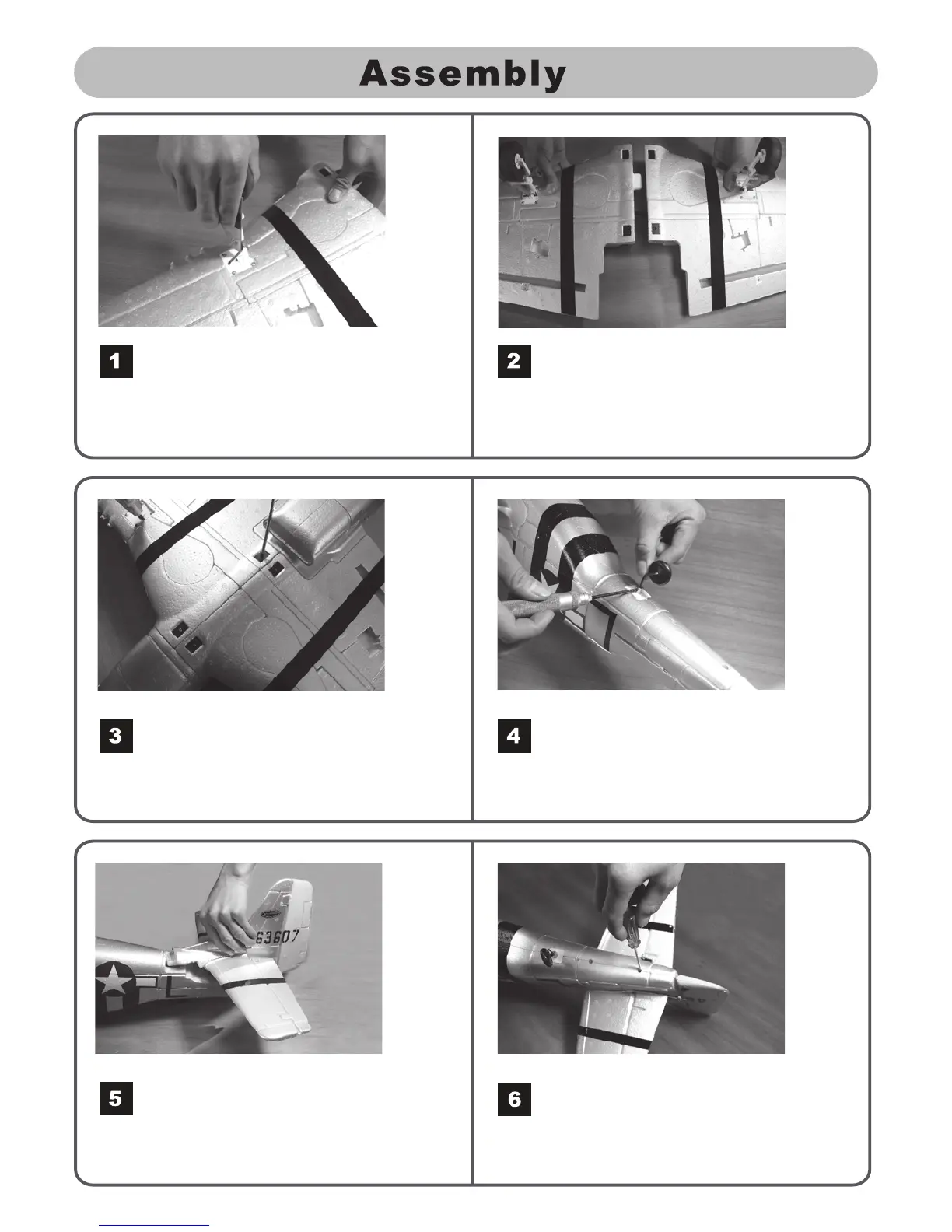 Assembly

1

2

3

4

63607

5

6