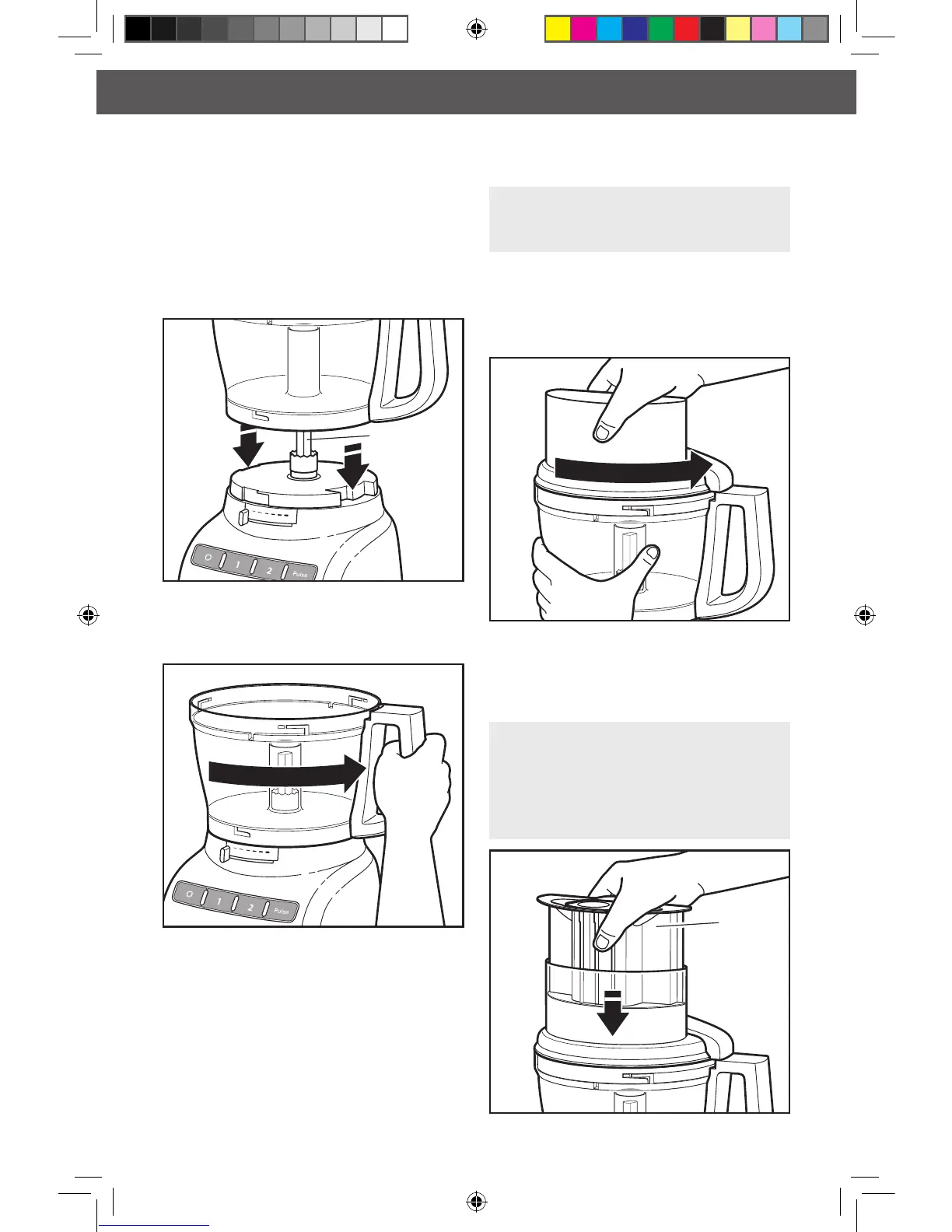 O 1 2 Pulse

O 1 2 Pulse