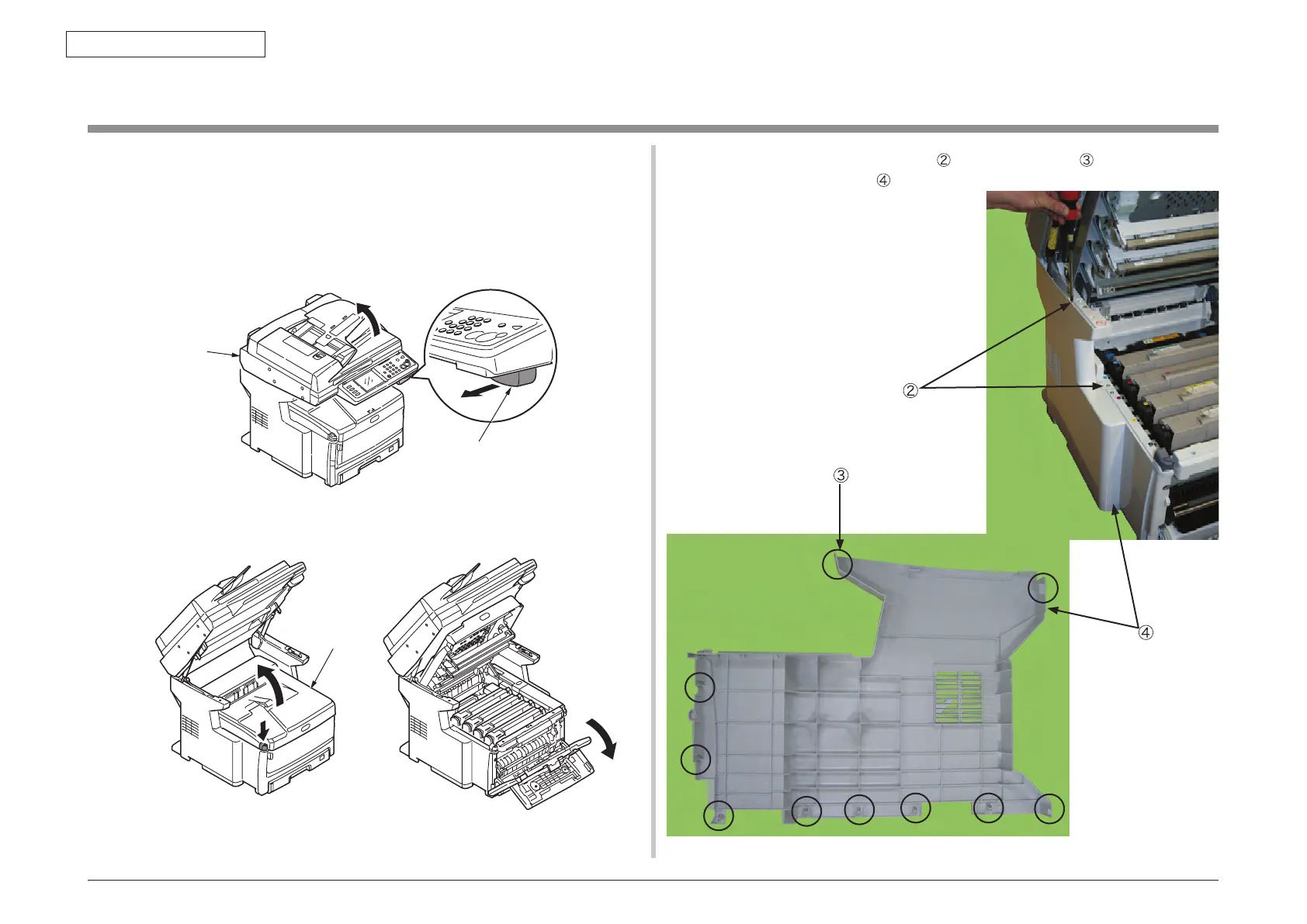 ②
③
④

②

③

④