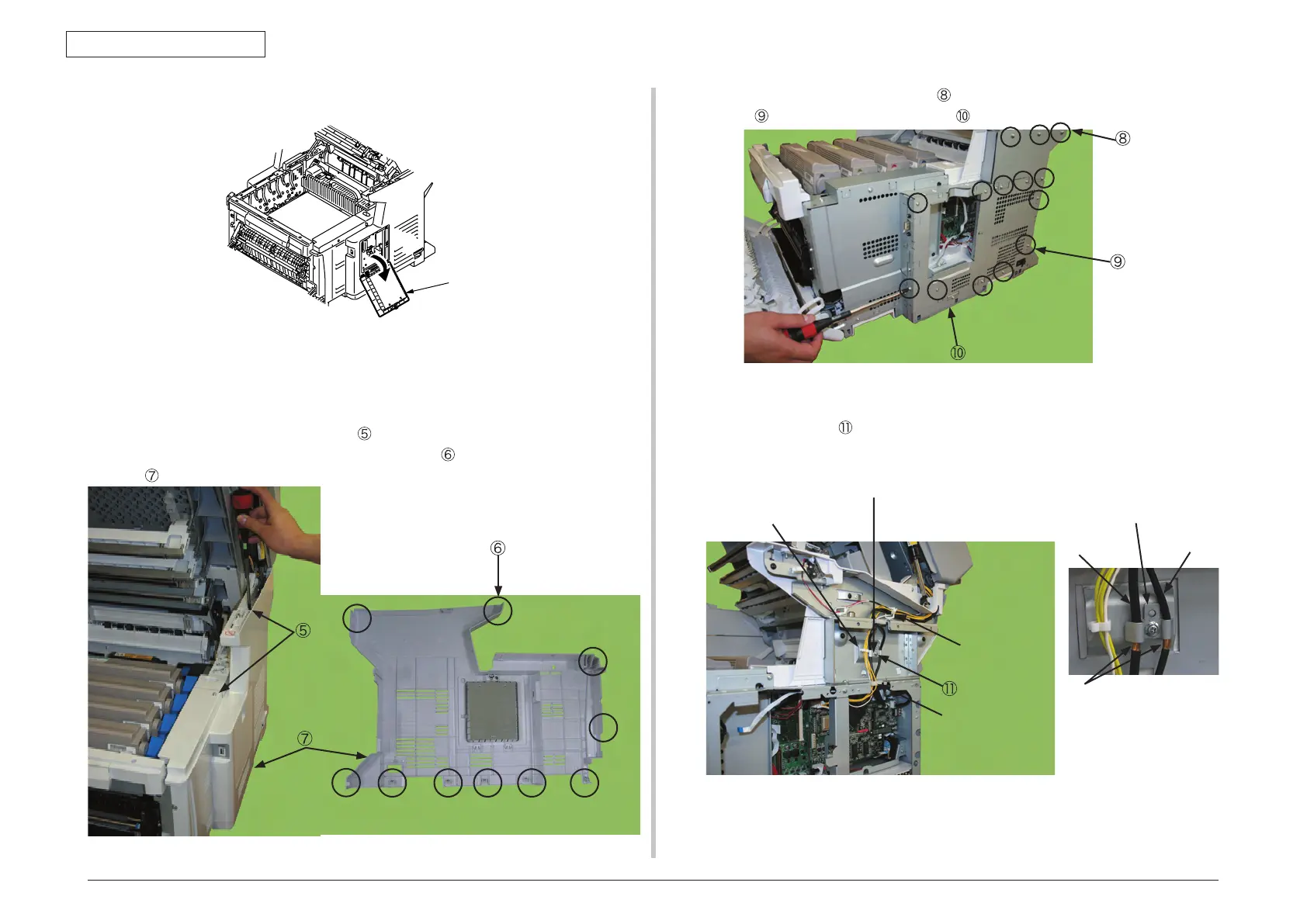 ⑧

⑨ ⑩

⑧

⑨

⑩

⑤

⑥

⑦

⑥

⑤

⑦

⑪

⑪