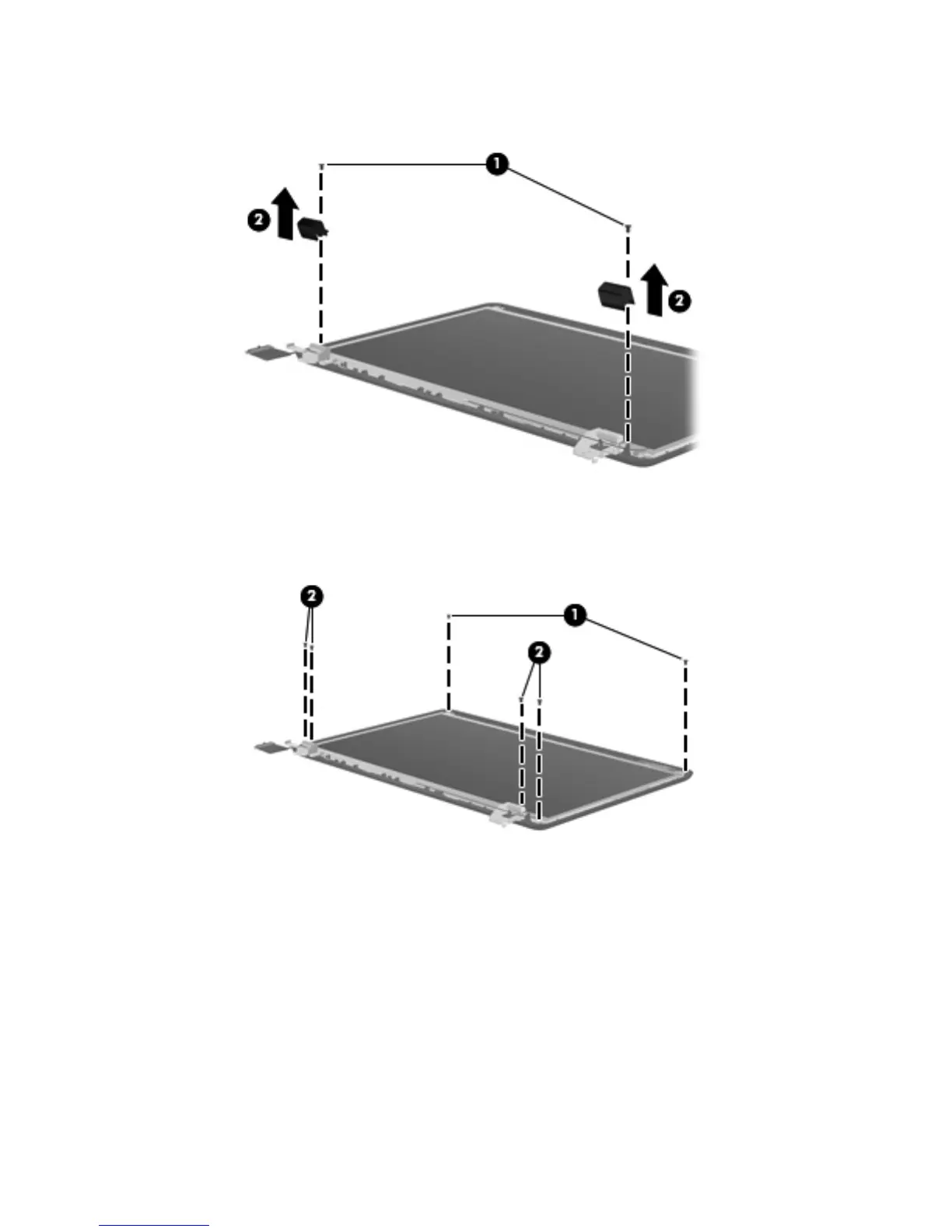 1
2
2
2
1
2