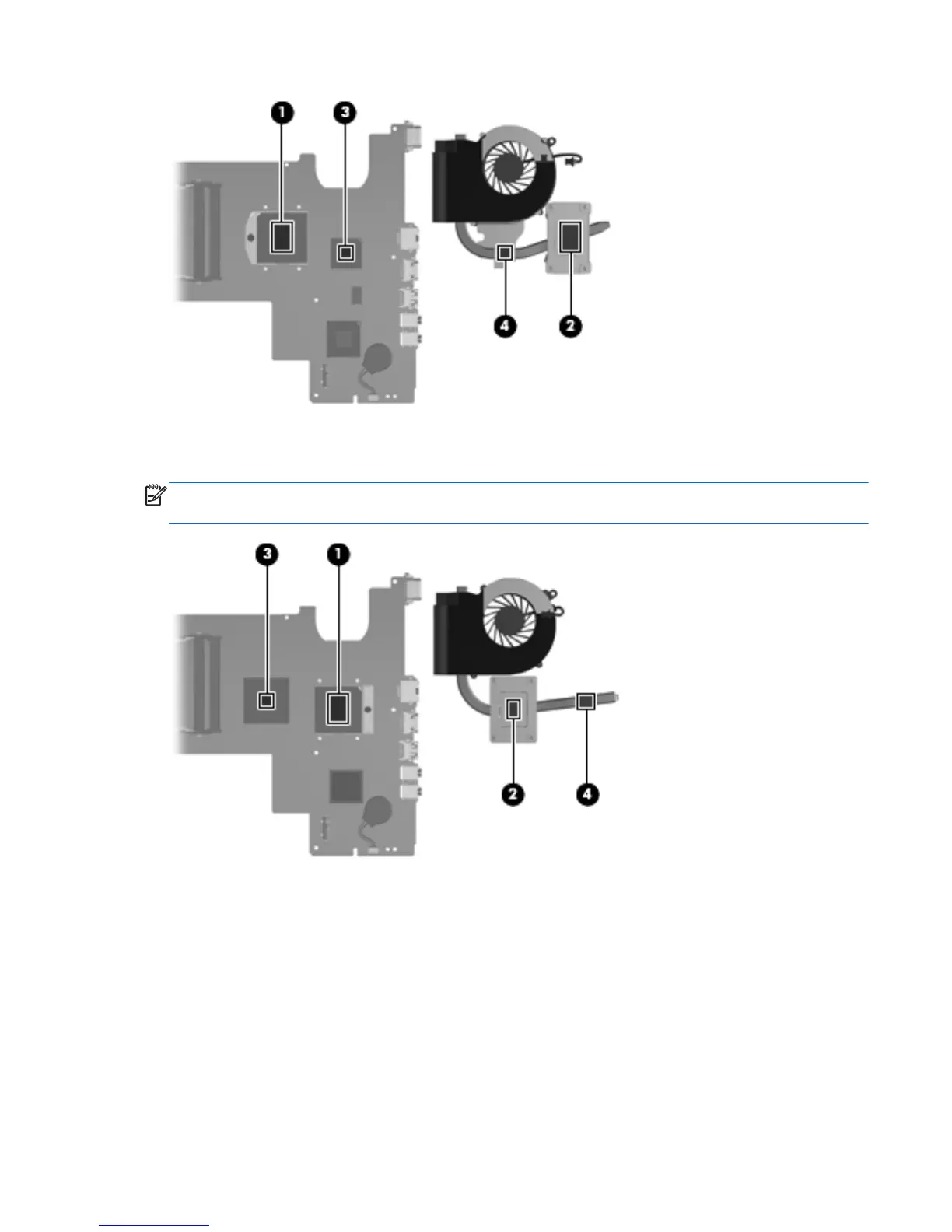 1
3
4
2

3
1
2
4