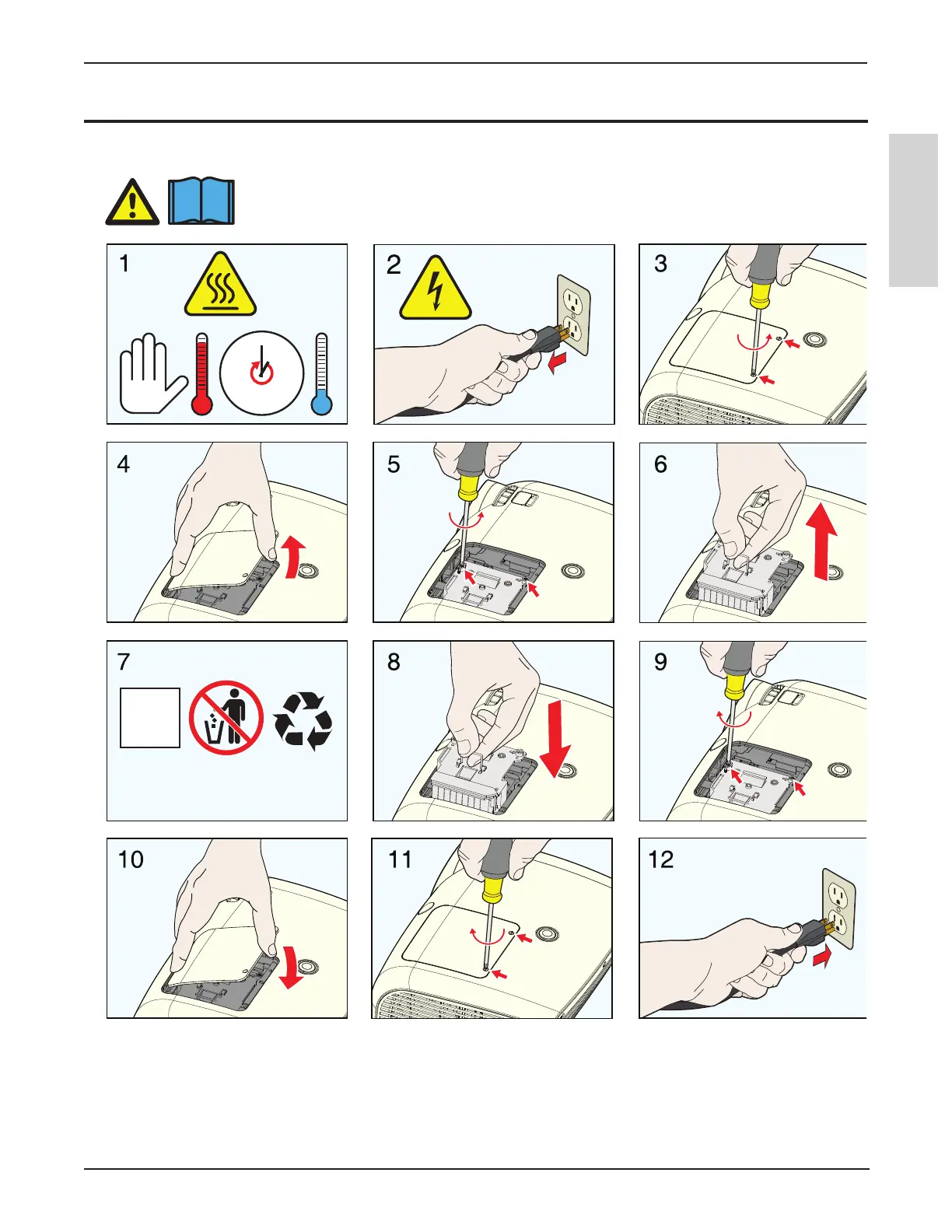 1

2

3

4

5

6

7

8

9

10

11

12