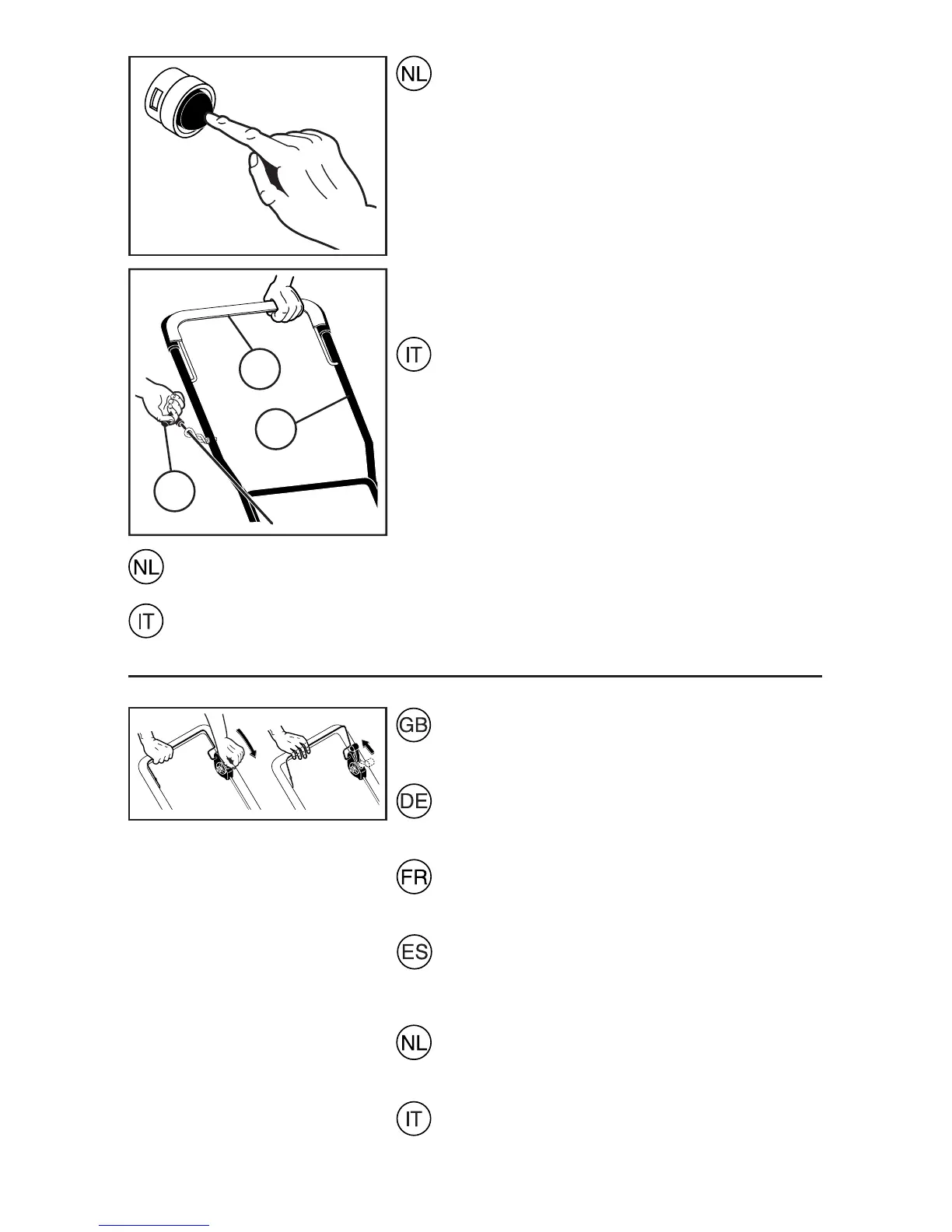 NL

IT

NL

IT

GB

DE

FR

ES

NL

IT