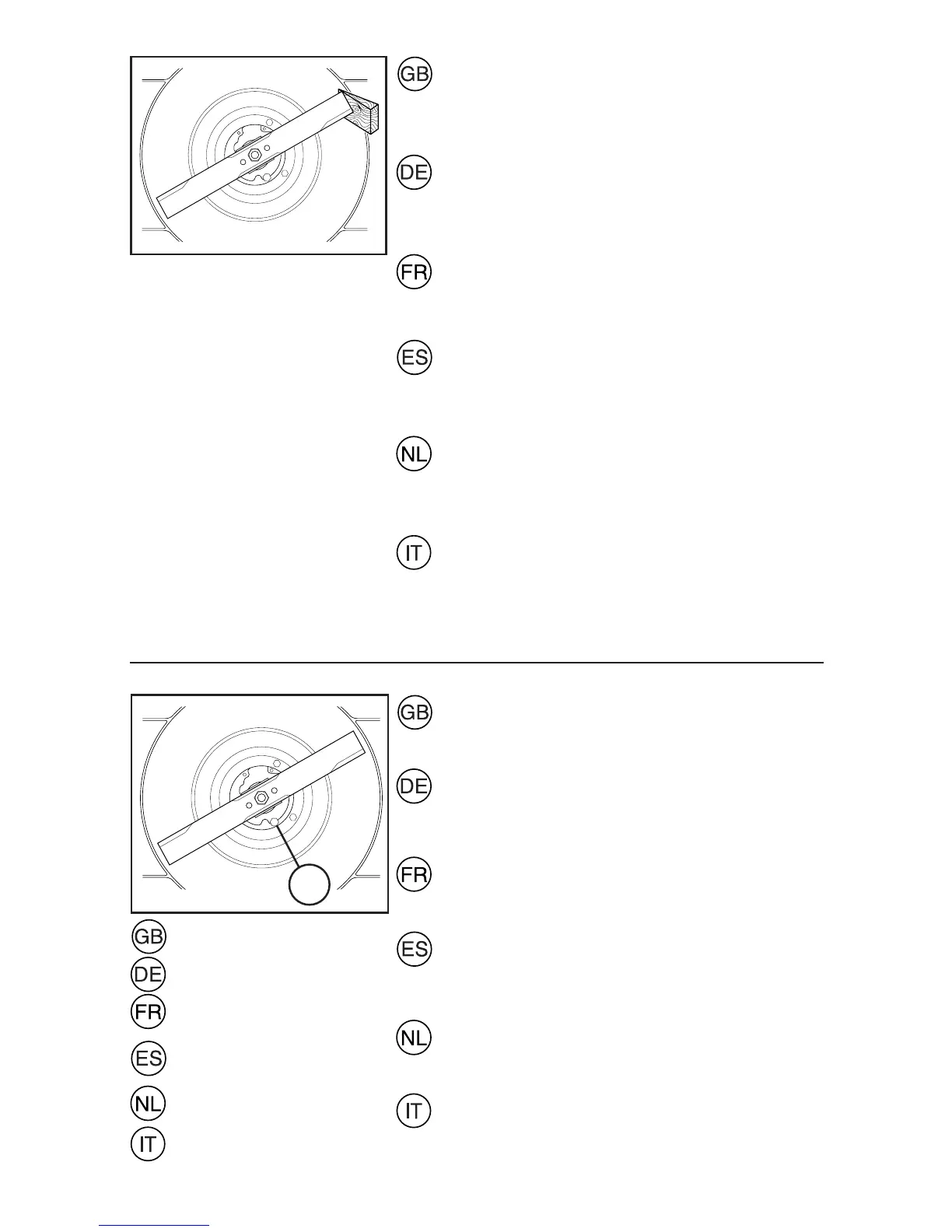 GB

DE

FR

ES

NL

IT

GB

DE

FR

ES

NL

IT

GB

DE

FR

ES

NL

IT