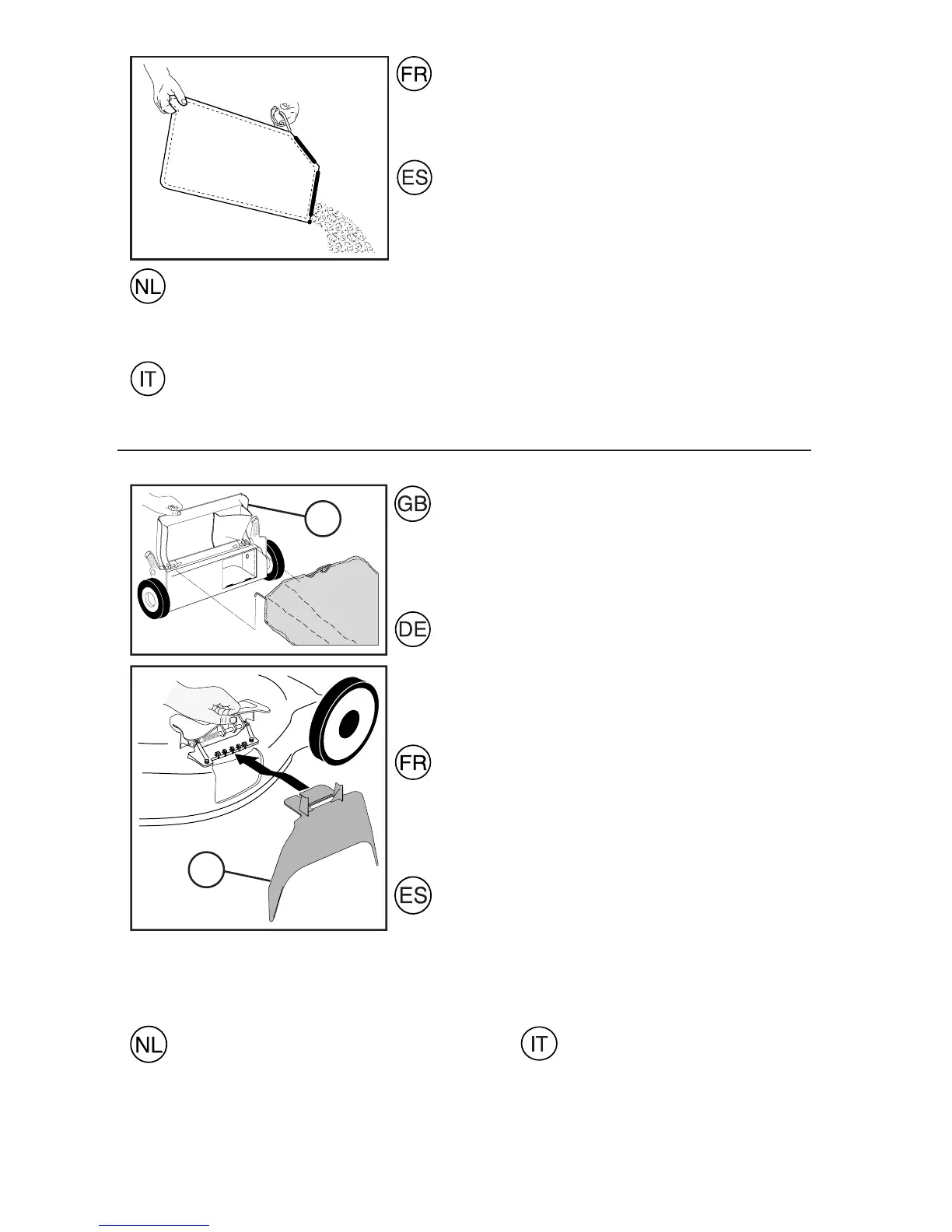 FR

ES

NL

IT

GB

DE

FR

ES

NL

IT