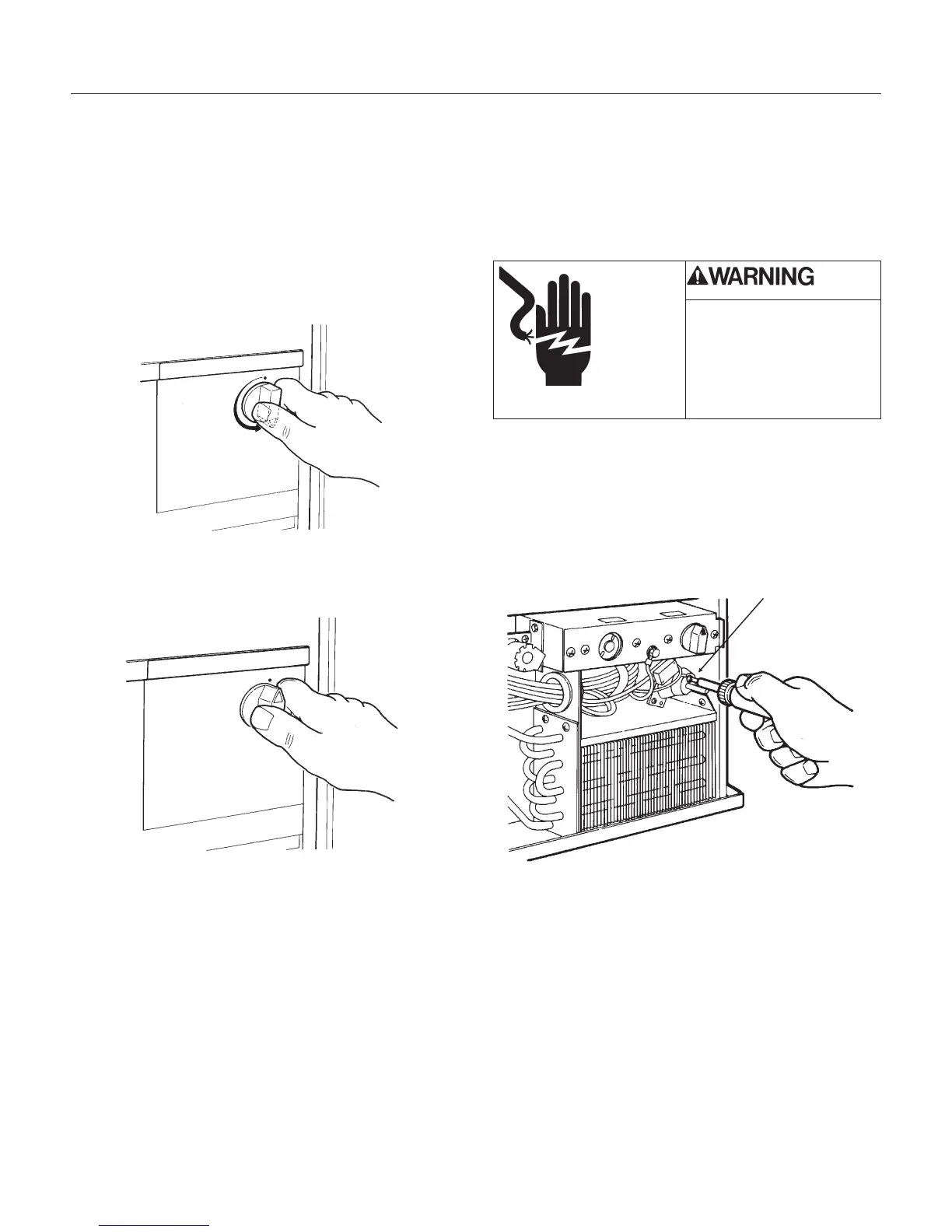 WARNING