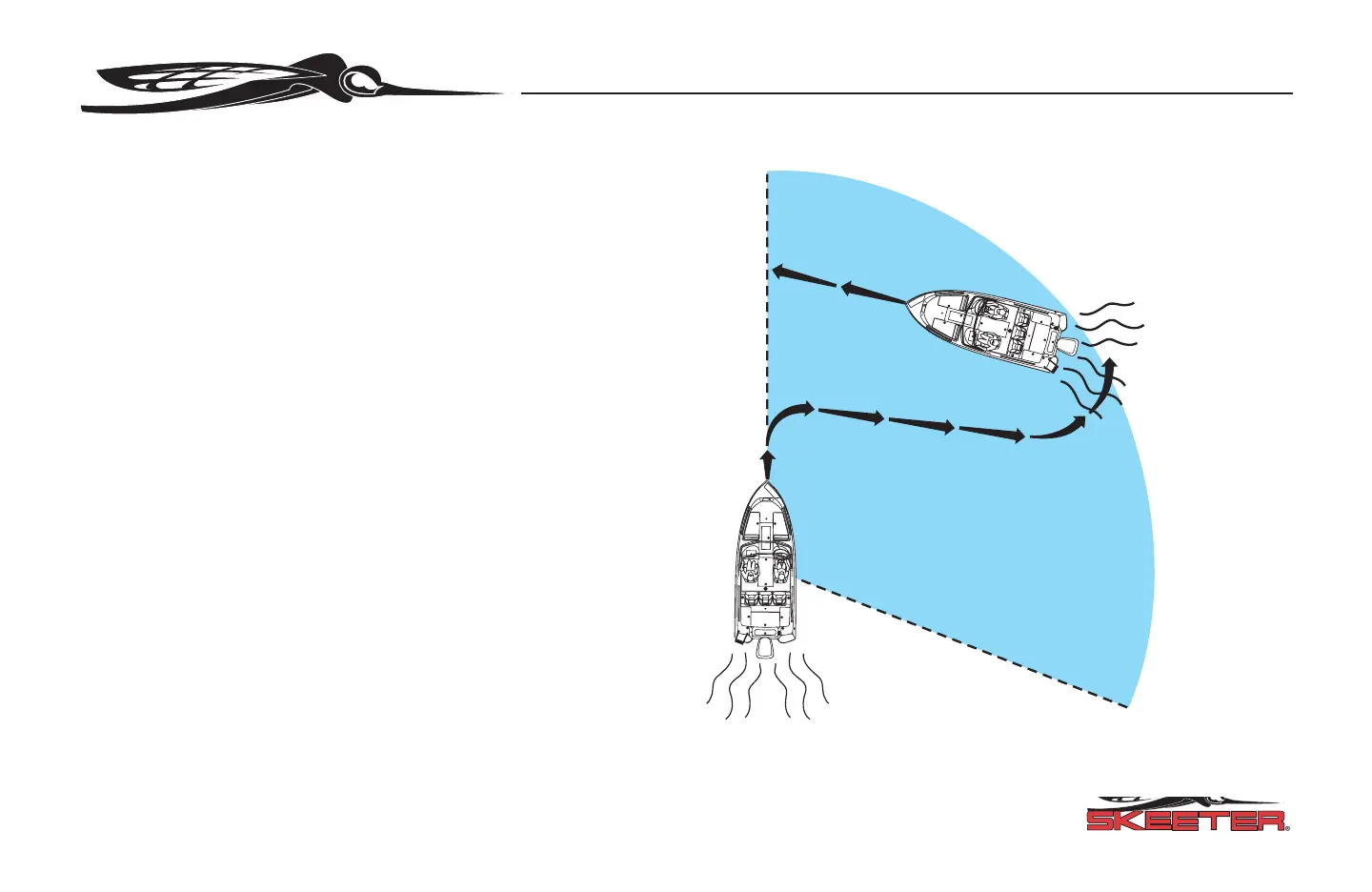 SKEETER®