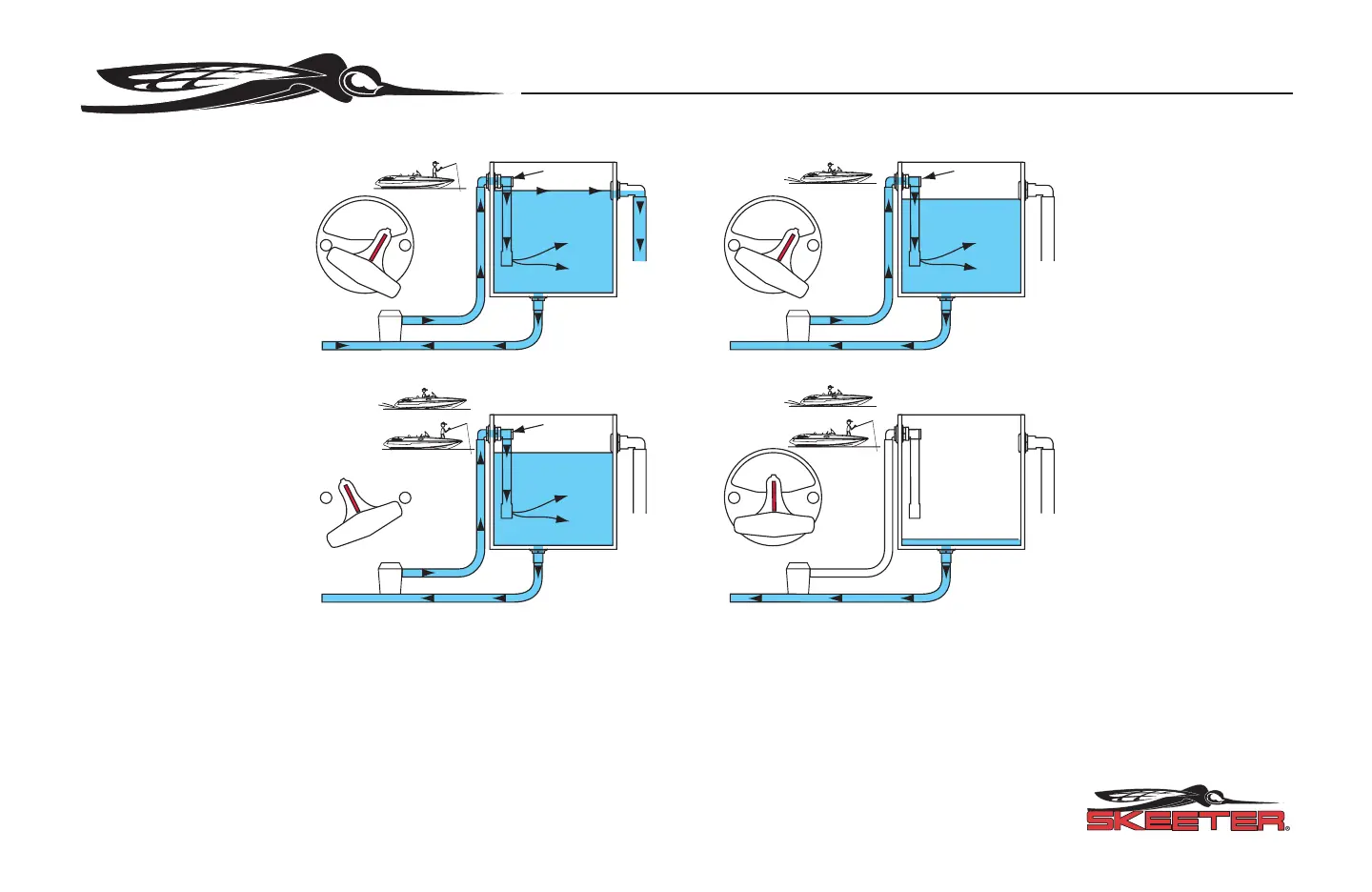 SKEETER®