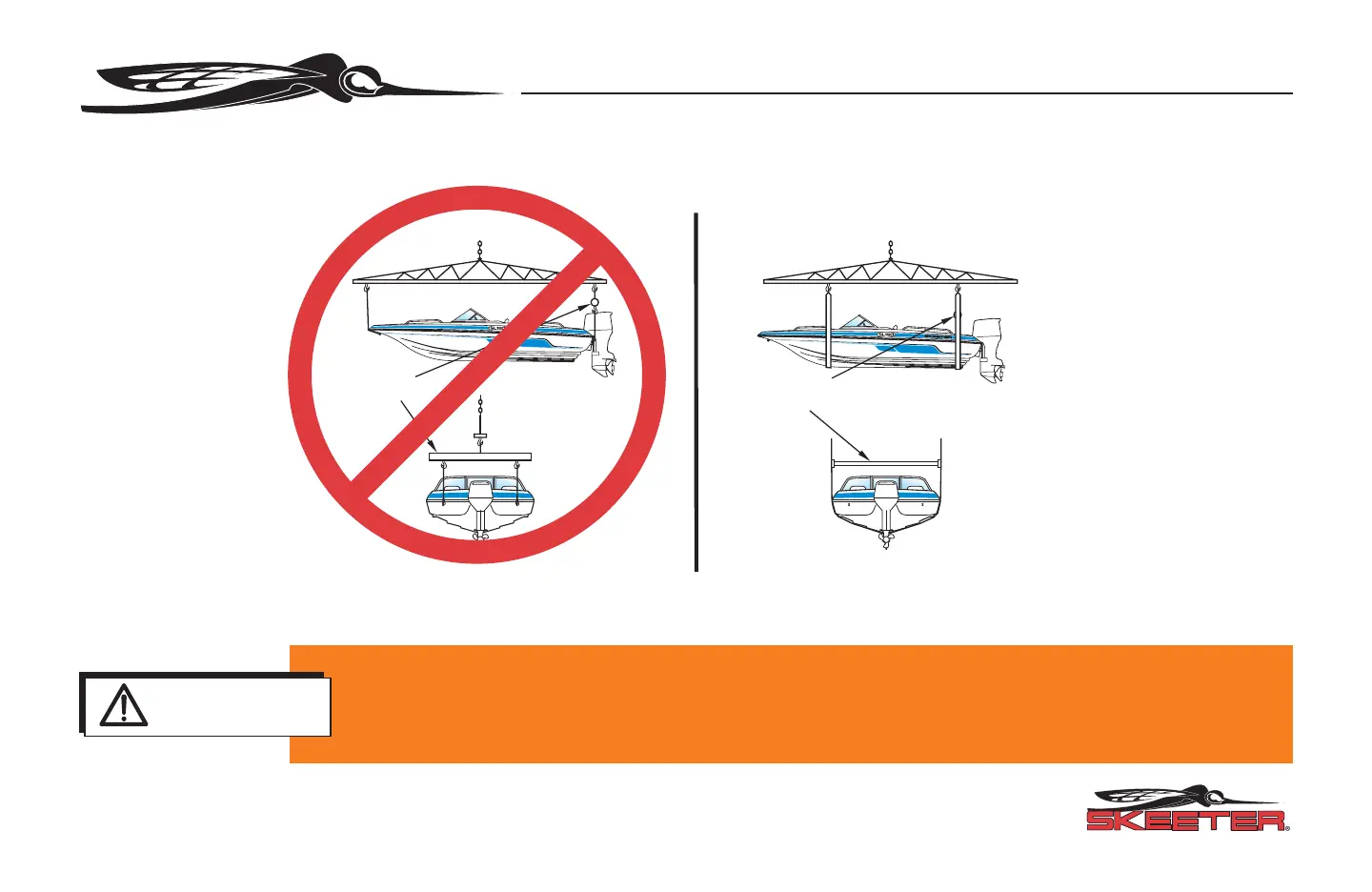 SKEETER®