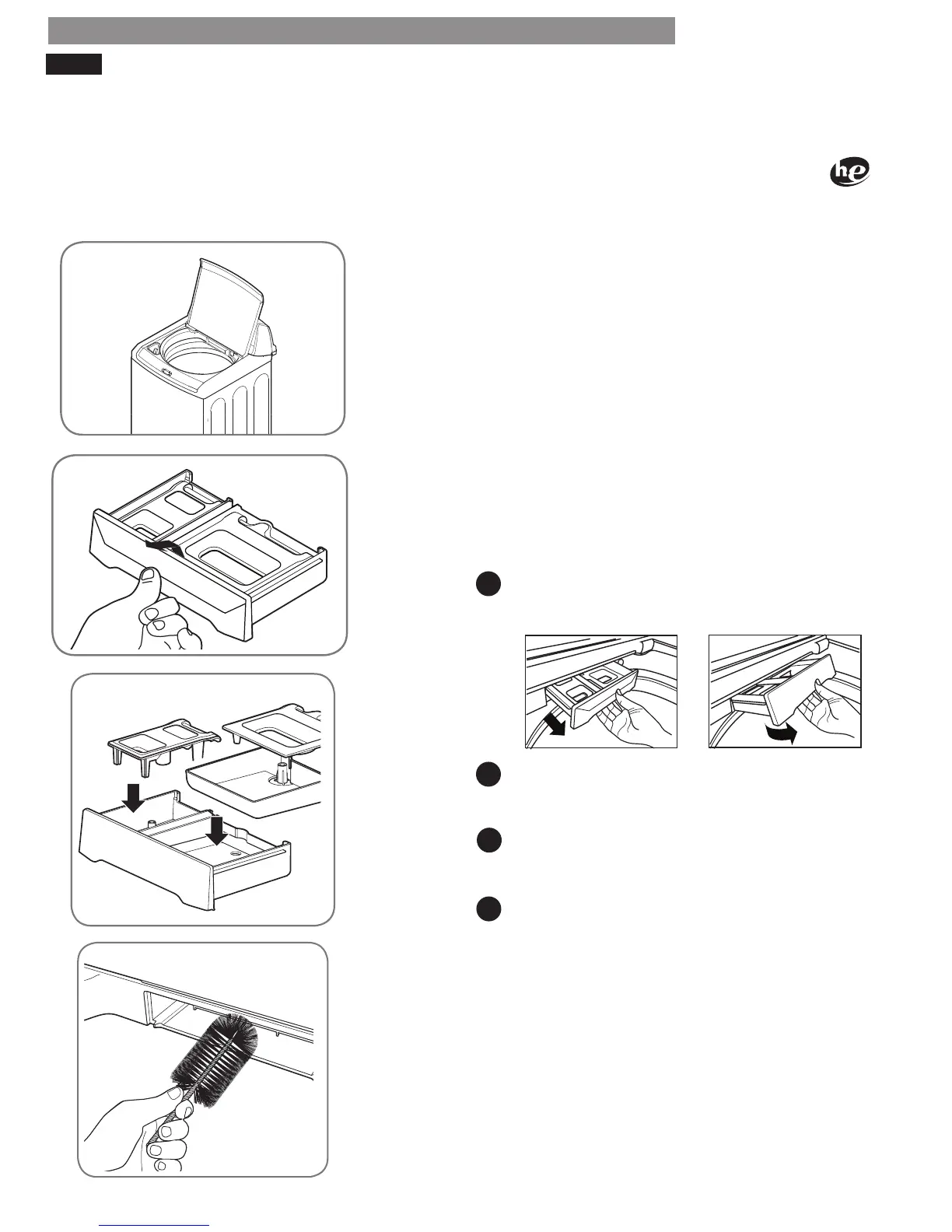 he