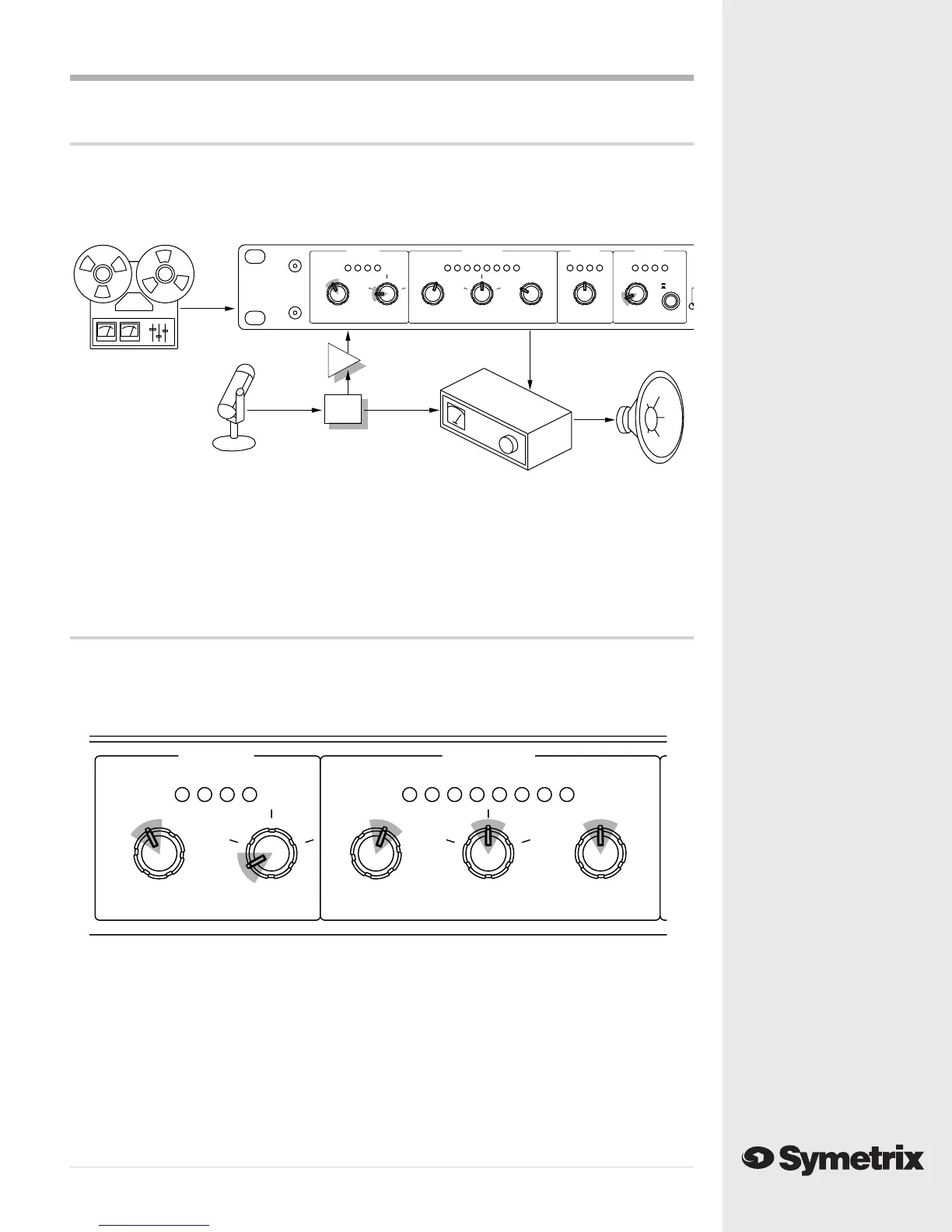 Symetrix