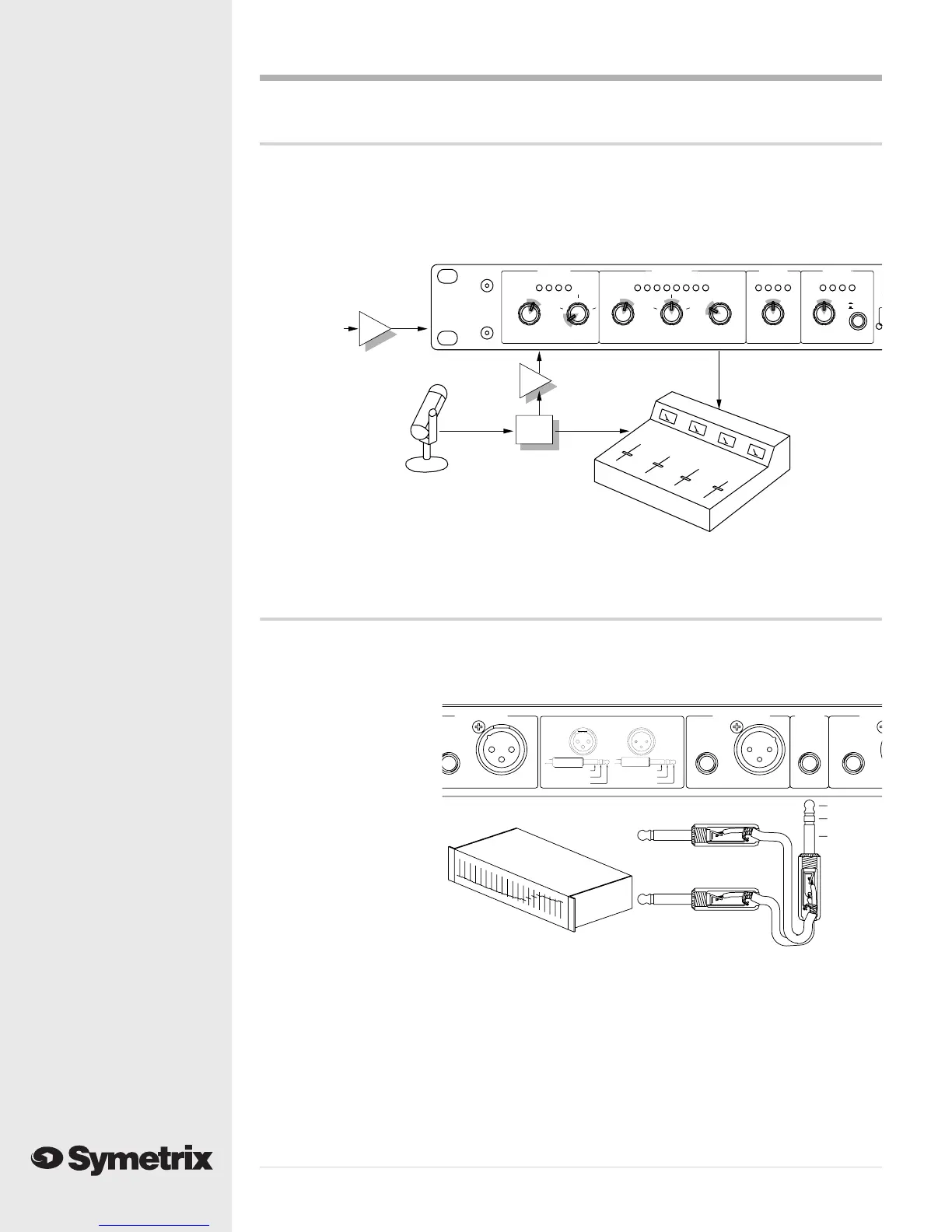 Symetrix