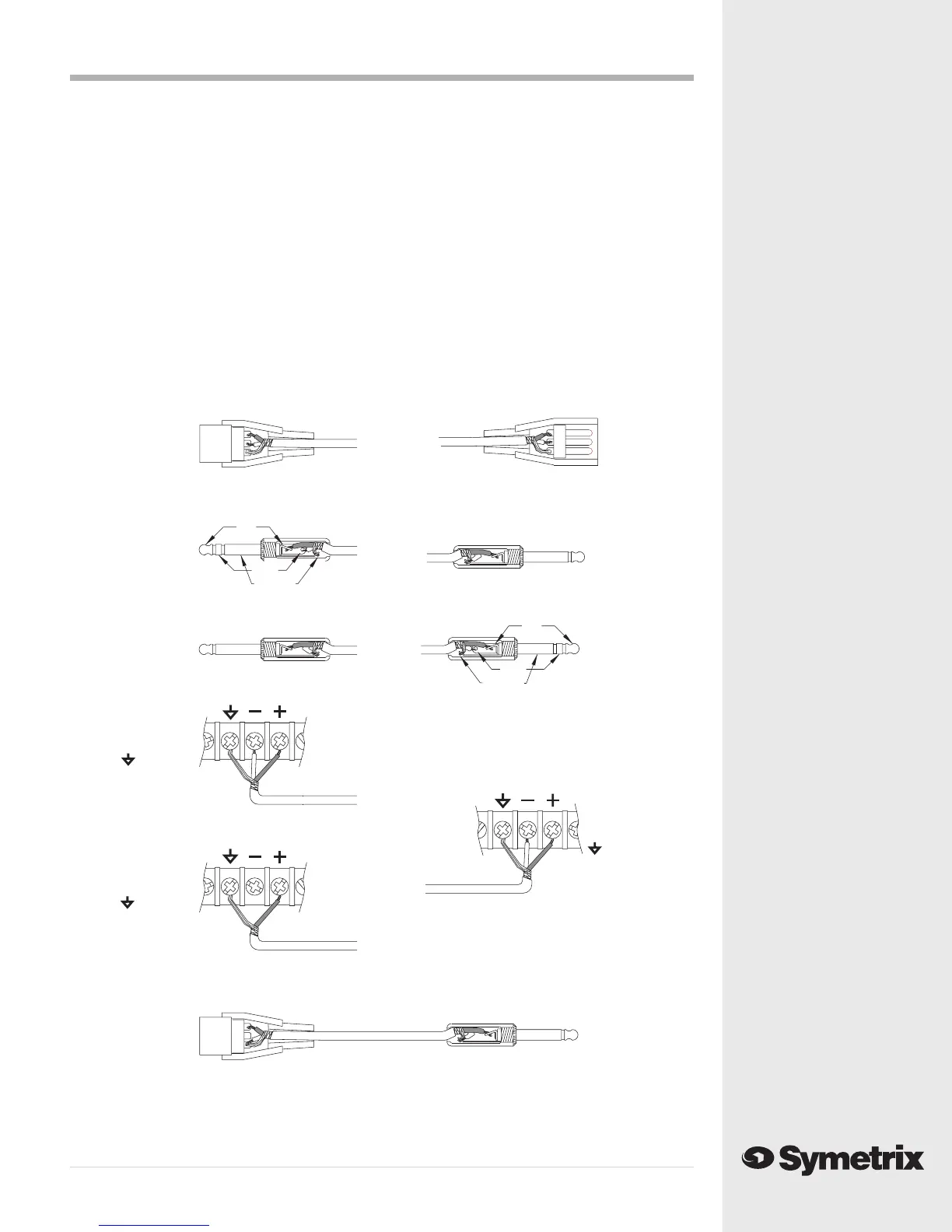 Symetrix