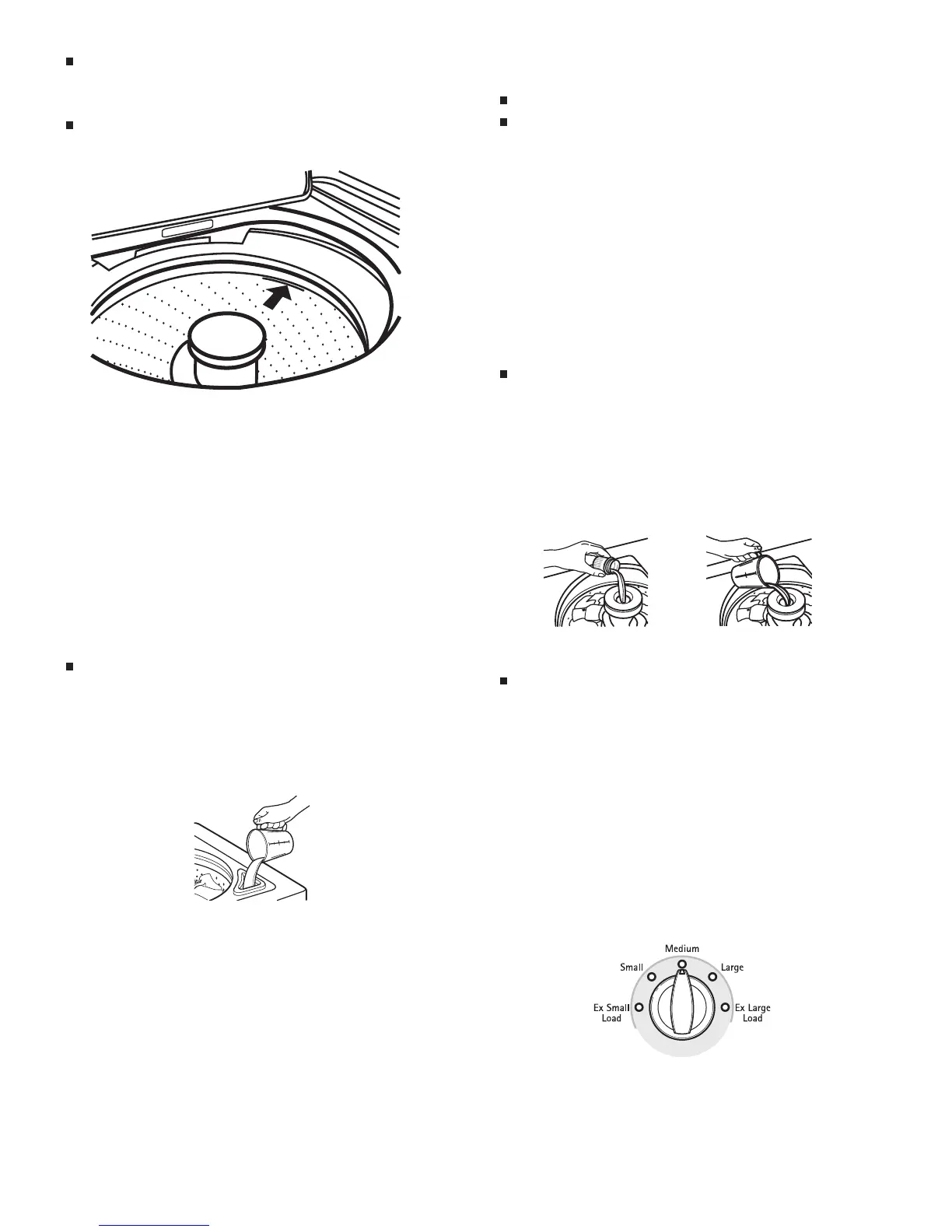 Medium
Small
Large
Ex Small Load
Ex Large Load