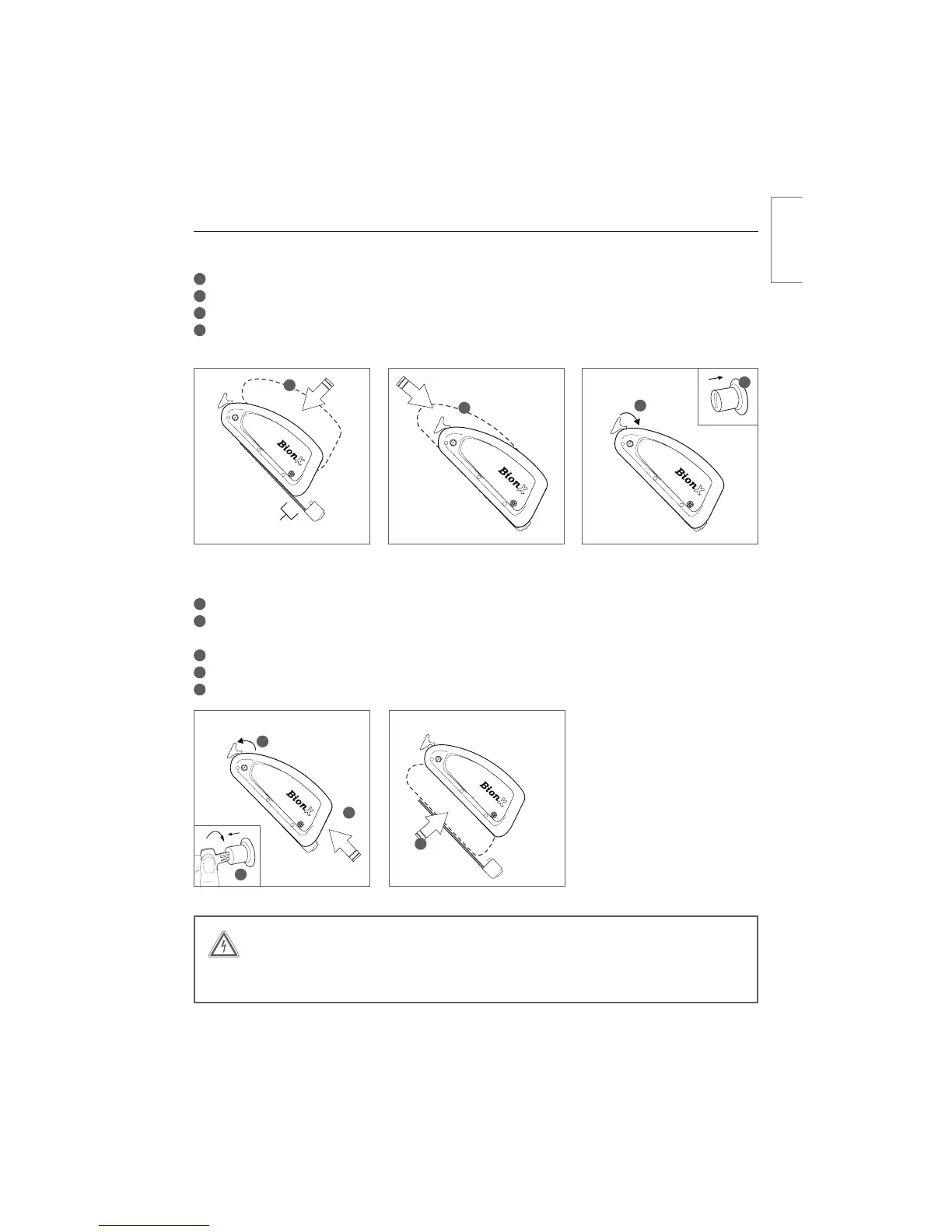 BionX
BionX
BionX
BionX
BionX