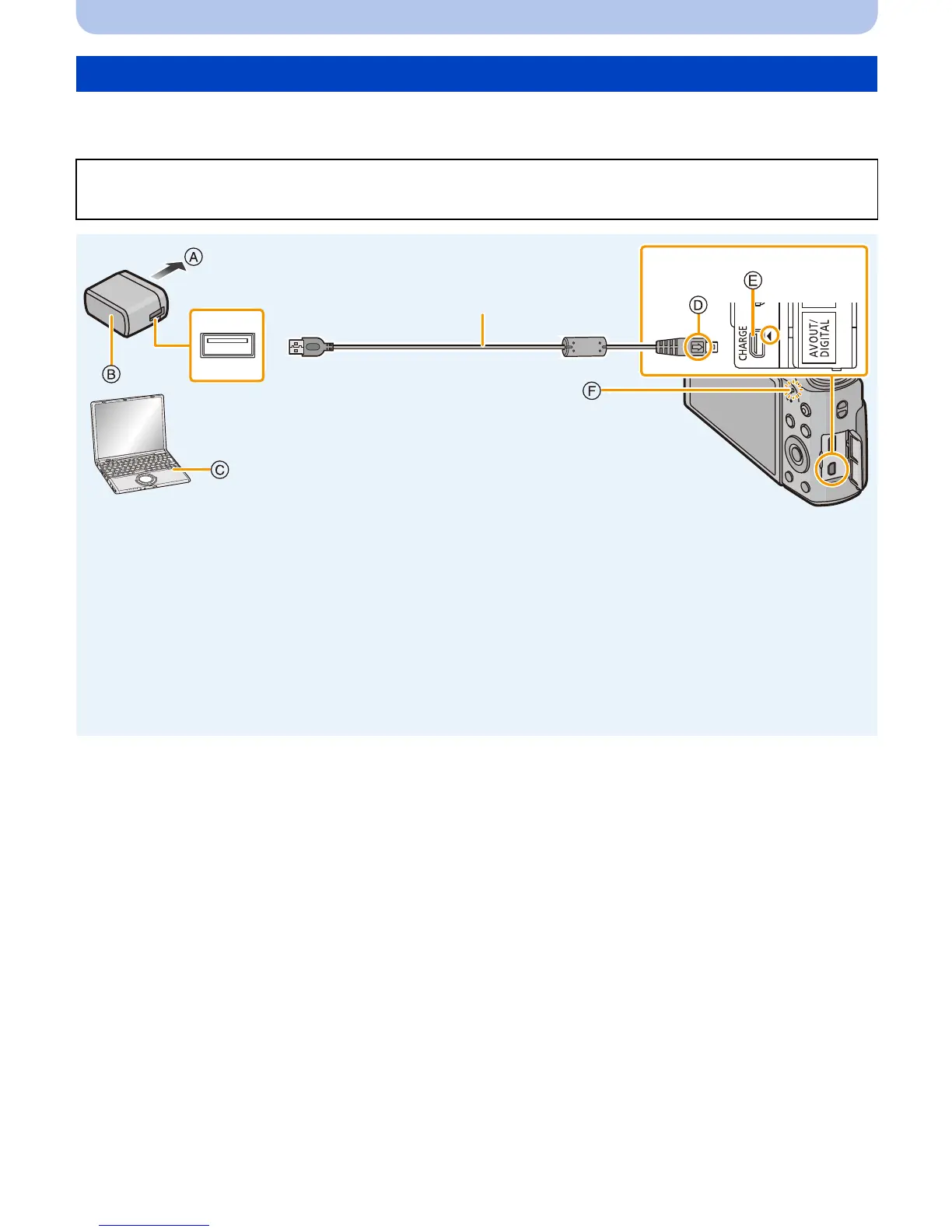 Ⓐ

Ⓑ

Ⓒ

Ⓓ

Ⓔ

Ⓕ

CHARGE

AV OUT/ DIGITAL