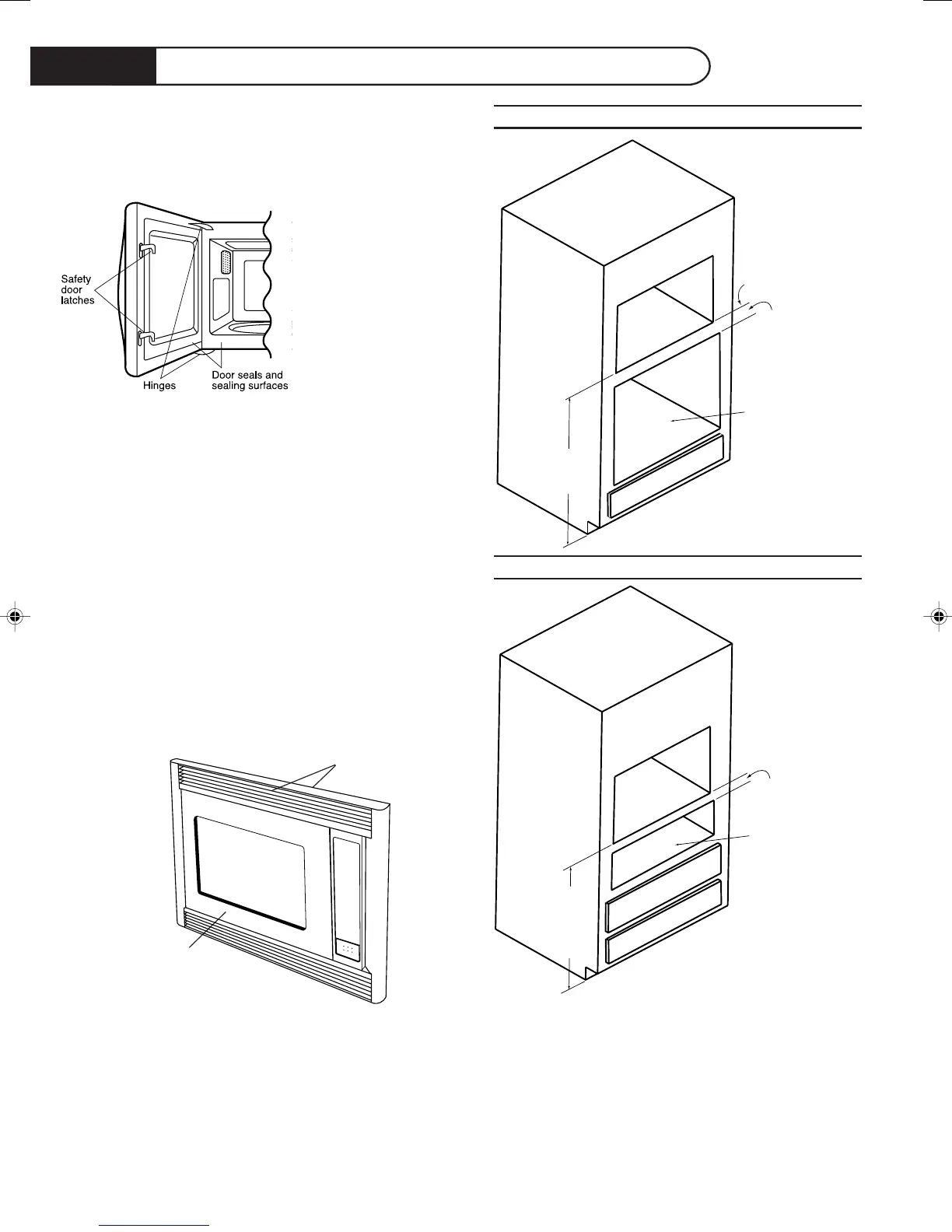 Safety door latches

Hinges

Door seals and sealing surfaces