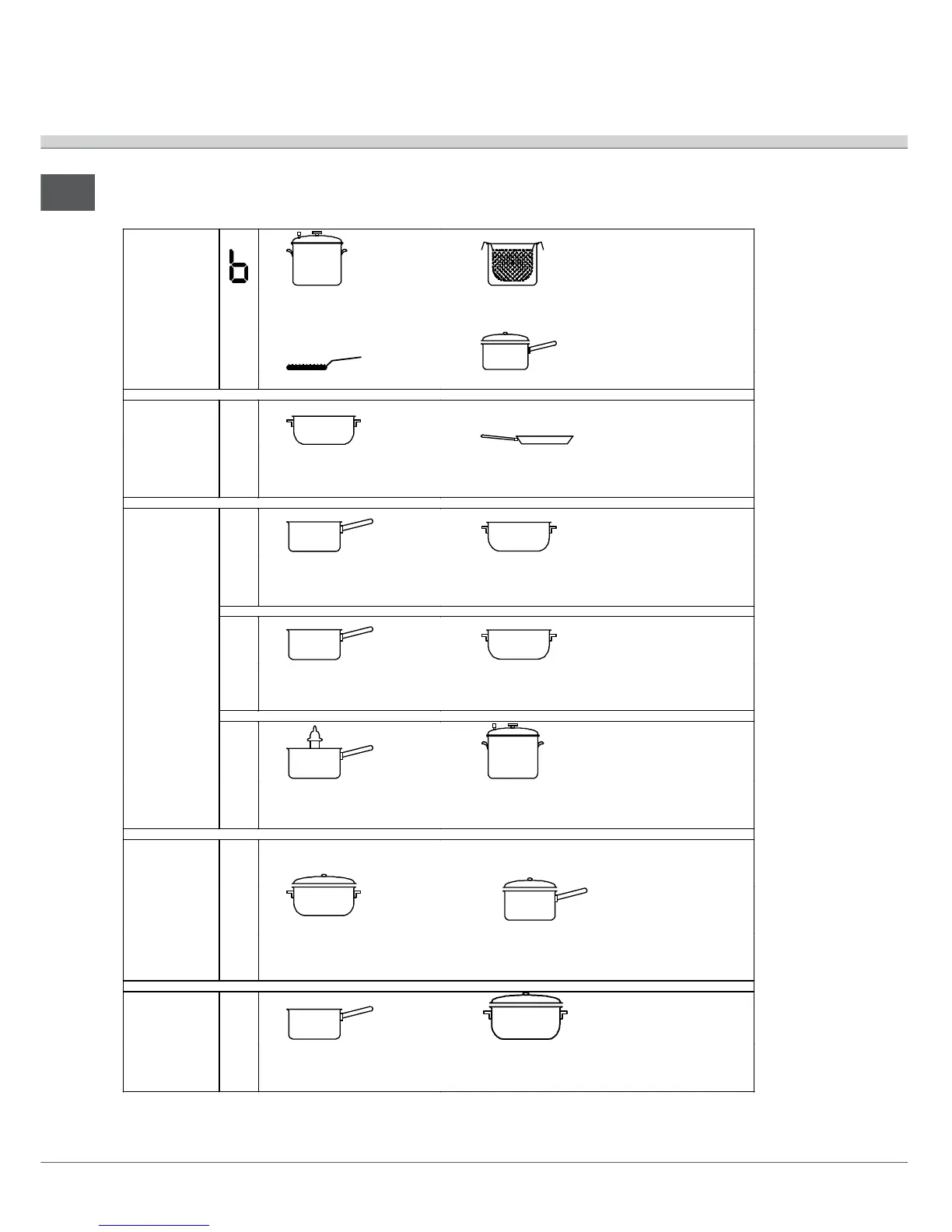 b