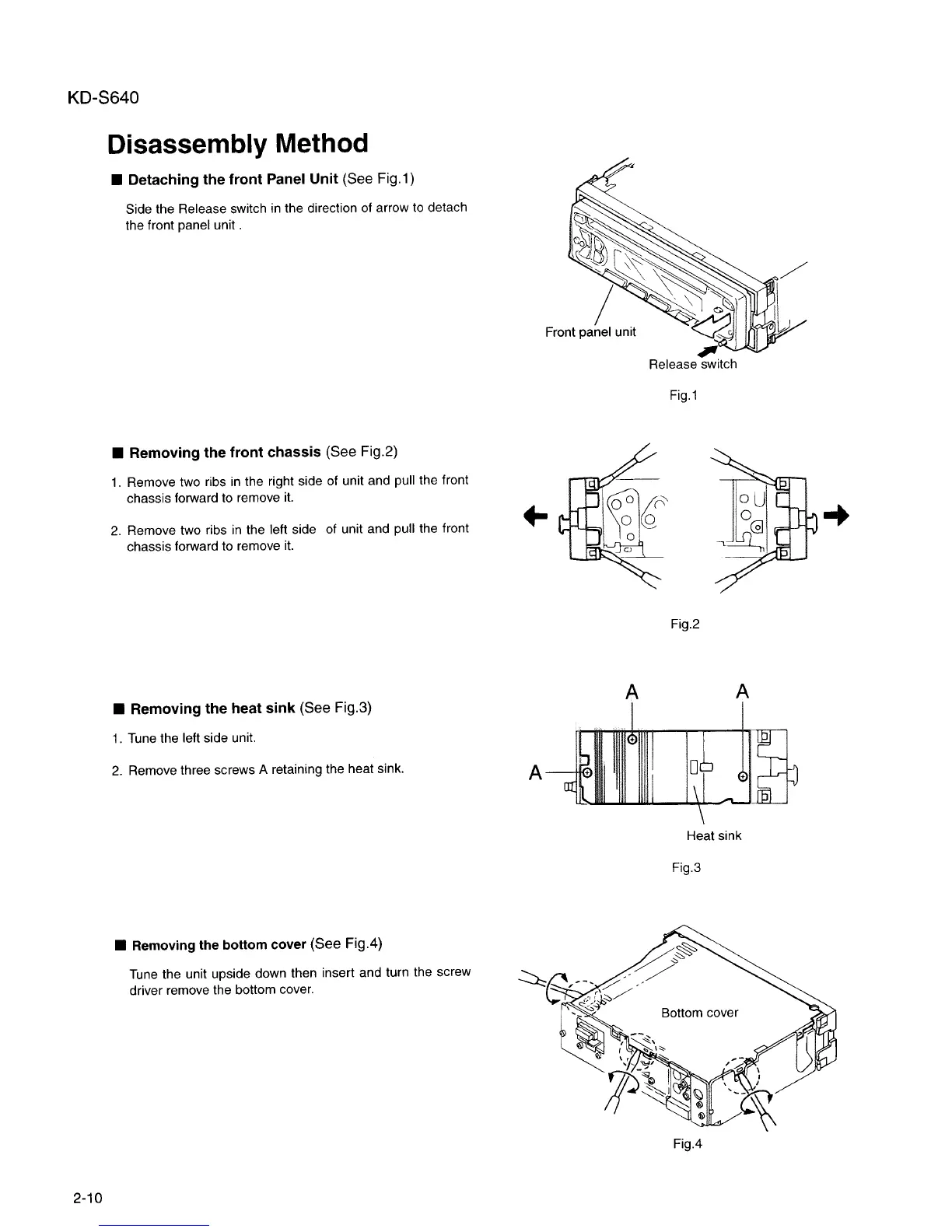 KD-S640

Disassembly Method

■ Detaching the front Panel Unit (See Fig.1)

Side the Release switch in the direction of arrow to detach the front panel unit .

Front panel unit

Release switch

Fig.1

■ Removing the front chassis (See Fig.2)

1. Remove two ribs in the right side of unit and pull the front chassis forward to remove it.

2. Remove two ribs in the left side of unit and pull the front chassis forward to remove it.

Fig.2

■ Removing the heat sink (See Fig.3)

1. Tune the left side unit.

2. Remove three screws A retaining the heat sink.

A A

A

Heat sink

Fig.3

■ Removing the bottom cover (See Fig.4)

Tune the unit upside down then insert and turn the screw driver remove the bottom cover.

Bottom cover

Fig.4

2-10