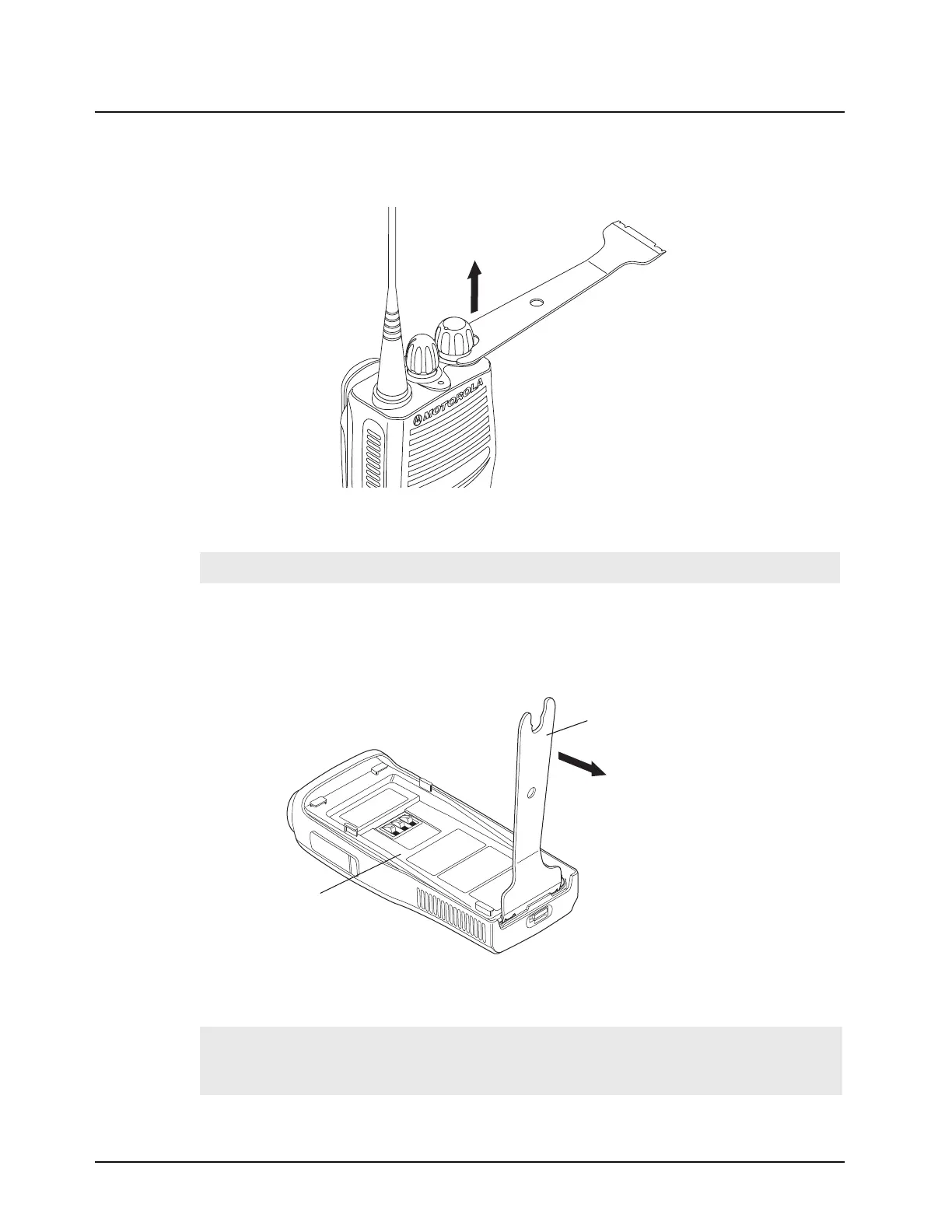 MOTOROLA