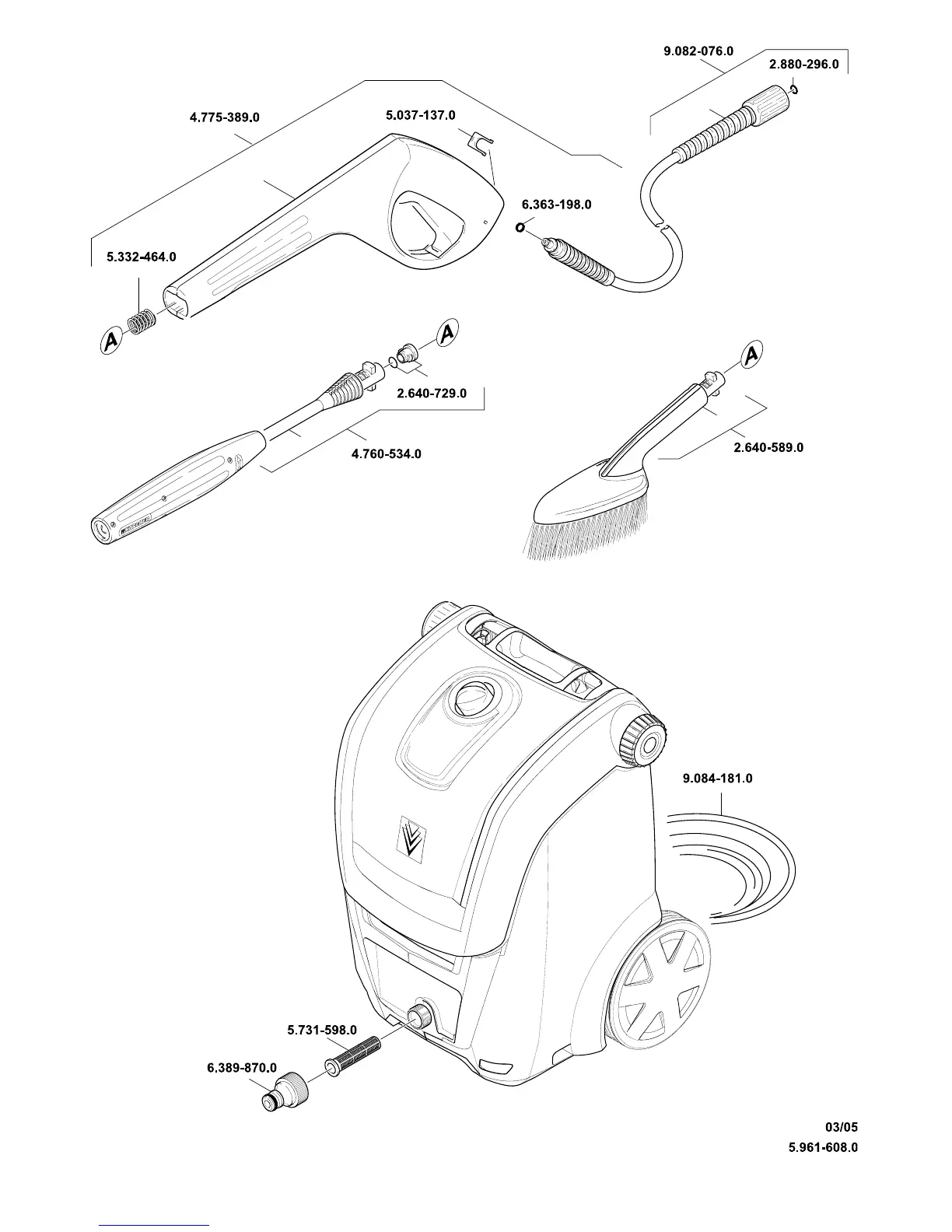 9.082-076.0

2.880-296.0

4.775-389.0

5.037-137.0

6.363-198.0

5.332-464.0

A

A

2.640-729.0

4.760-534.0

A

2.640-589.0

9.084-181.0

5.731-598.0

6.389-870.0

03/05

5.961-608.0