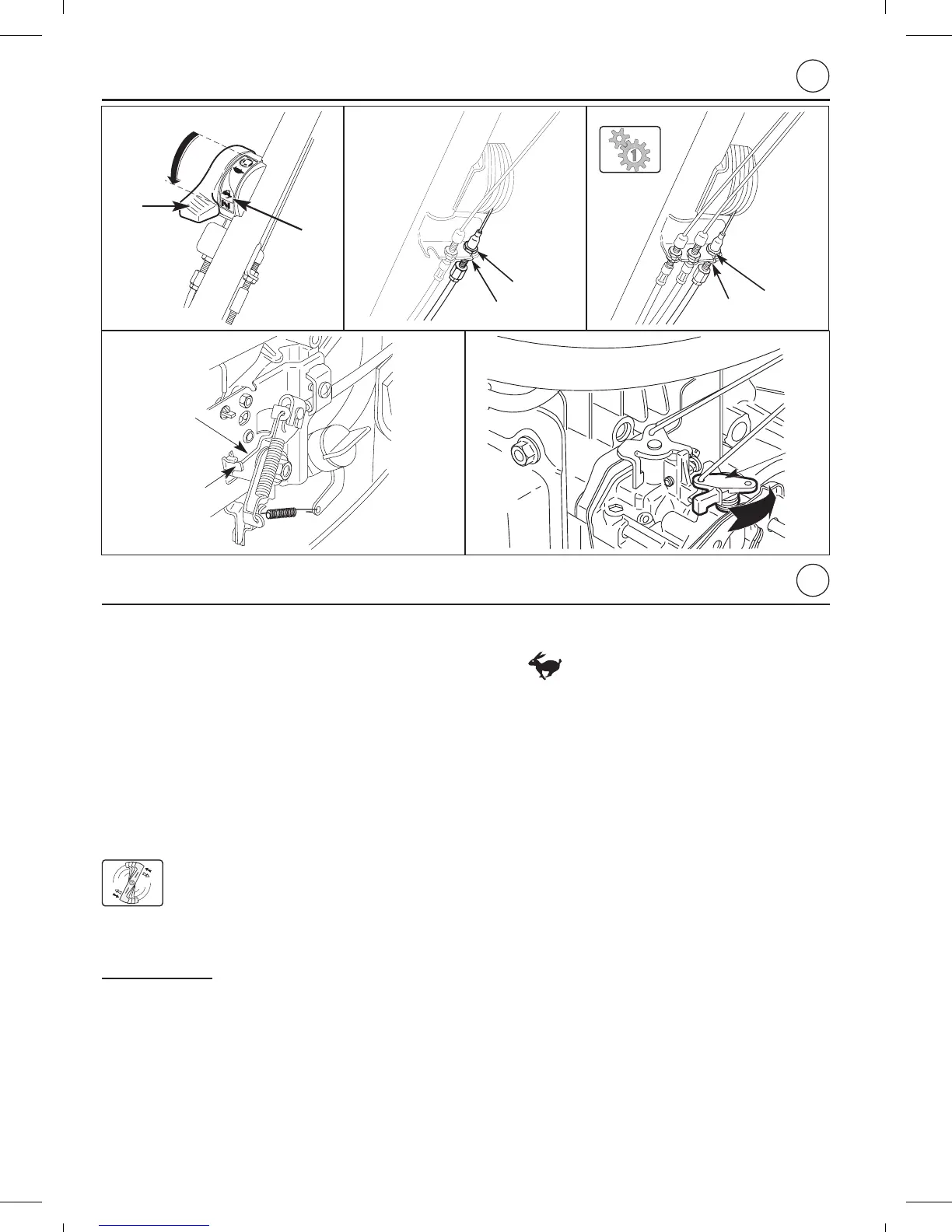 N

1