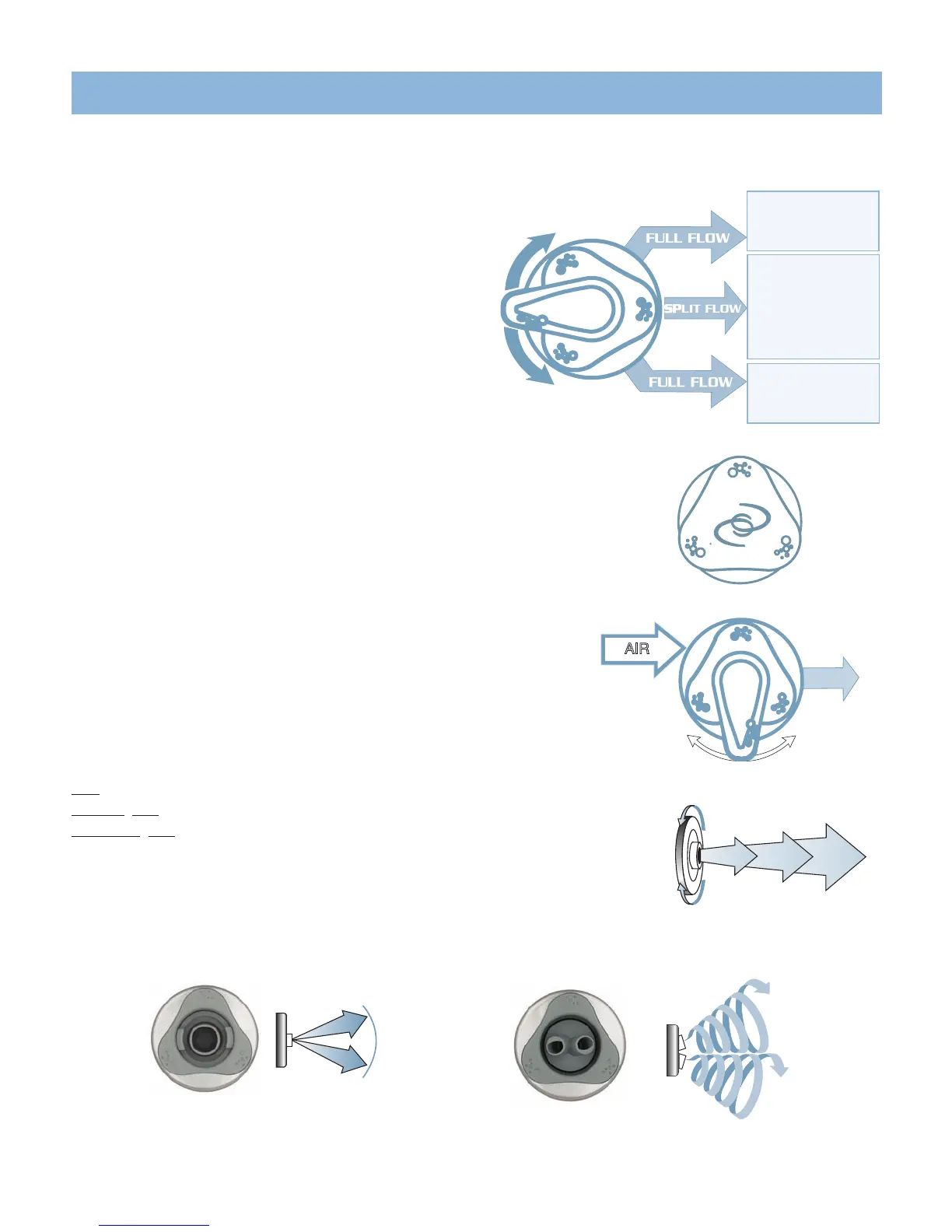 FULL FLOW

SPLIT FLOW

FULL FLOW

AIR