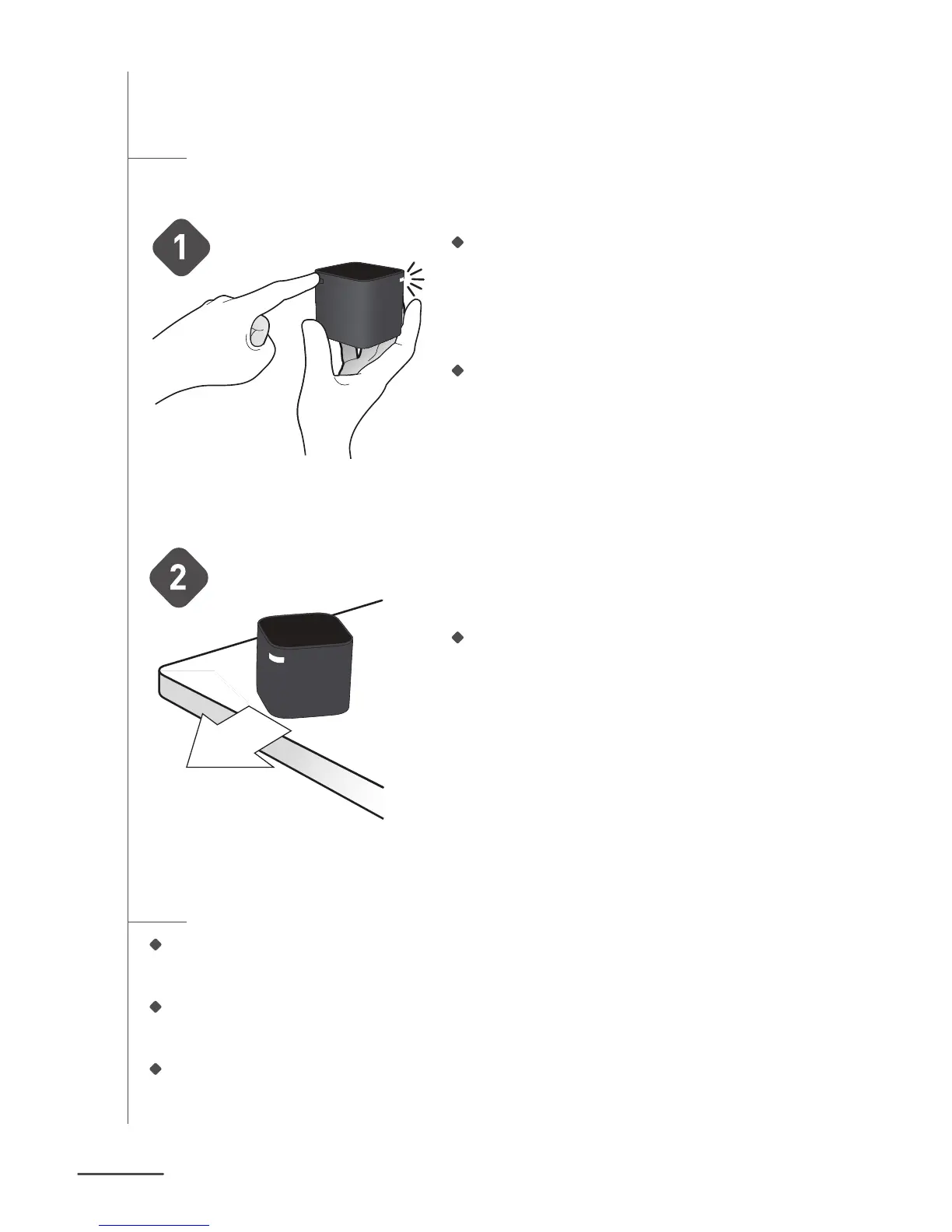 1

2