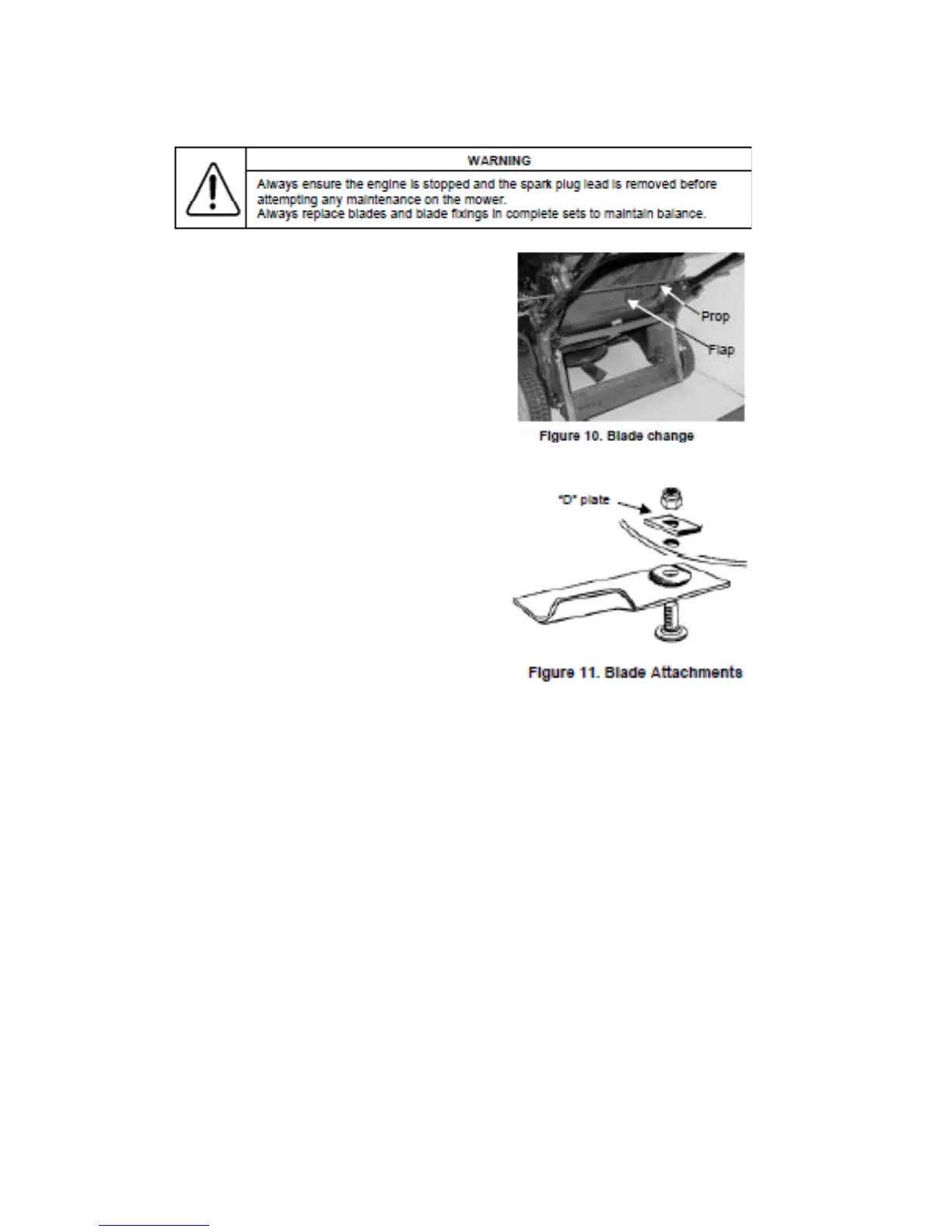 WARNING

Always ensure the engine is stopped and the spark plug lead is removed before attempting any maintenance on the mower.
Always replace blades and blade fixings in complete sets to maintain balance.

Prop

Flap

Figure 10. Blade change

"D" plate

Figure 11. Blade Attachments