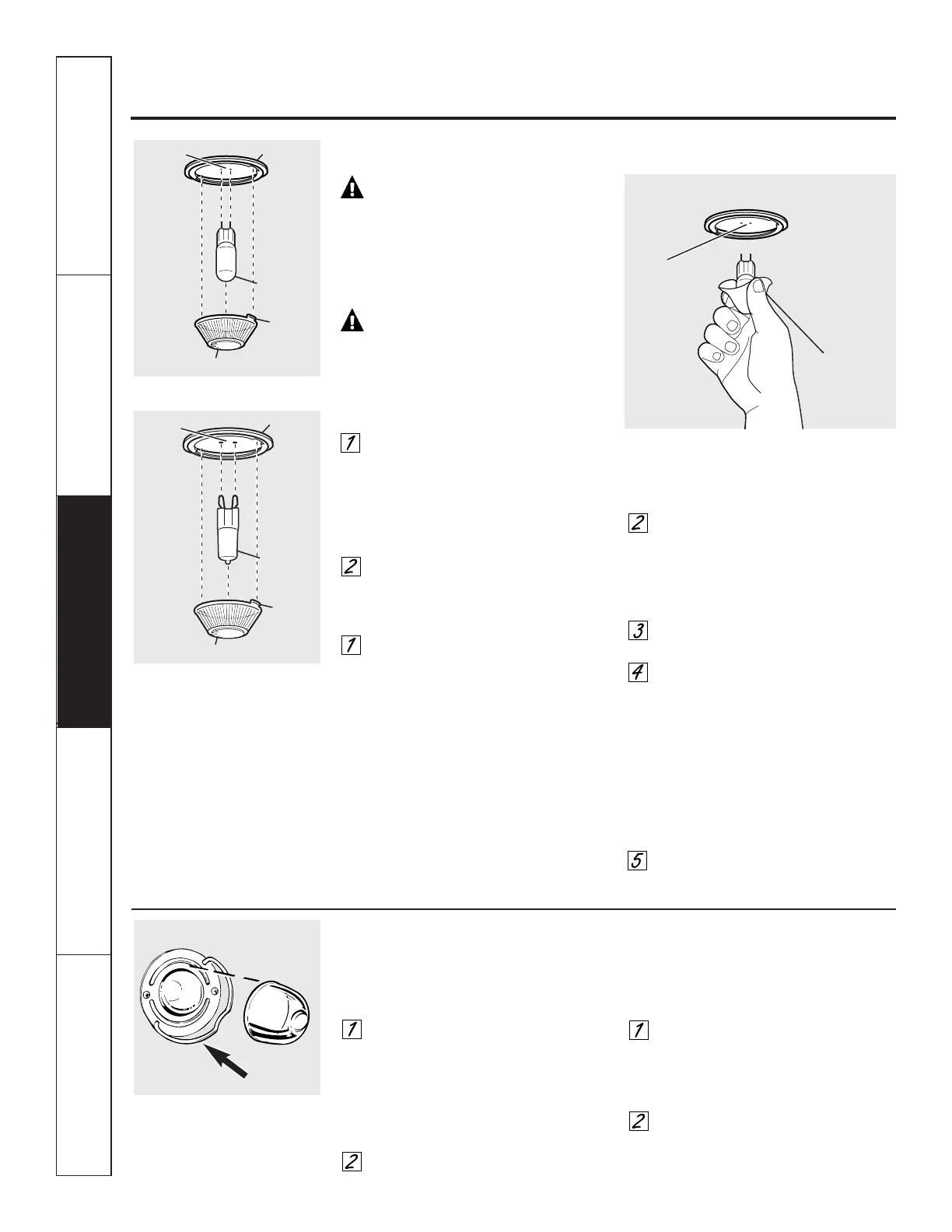 1

2

1

2

3

4

5

1

2

1

2