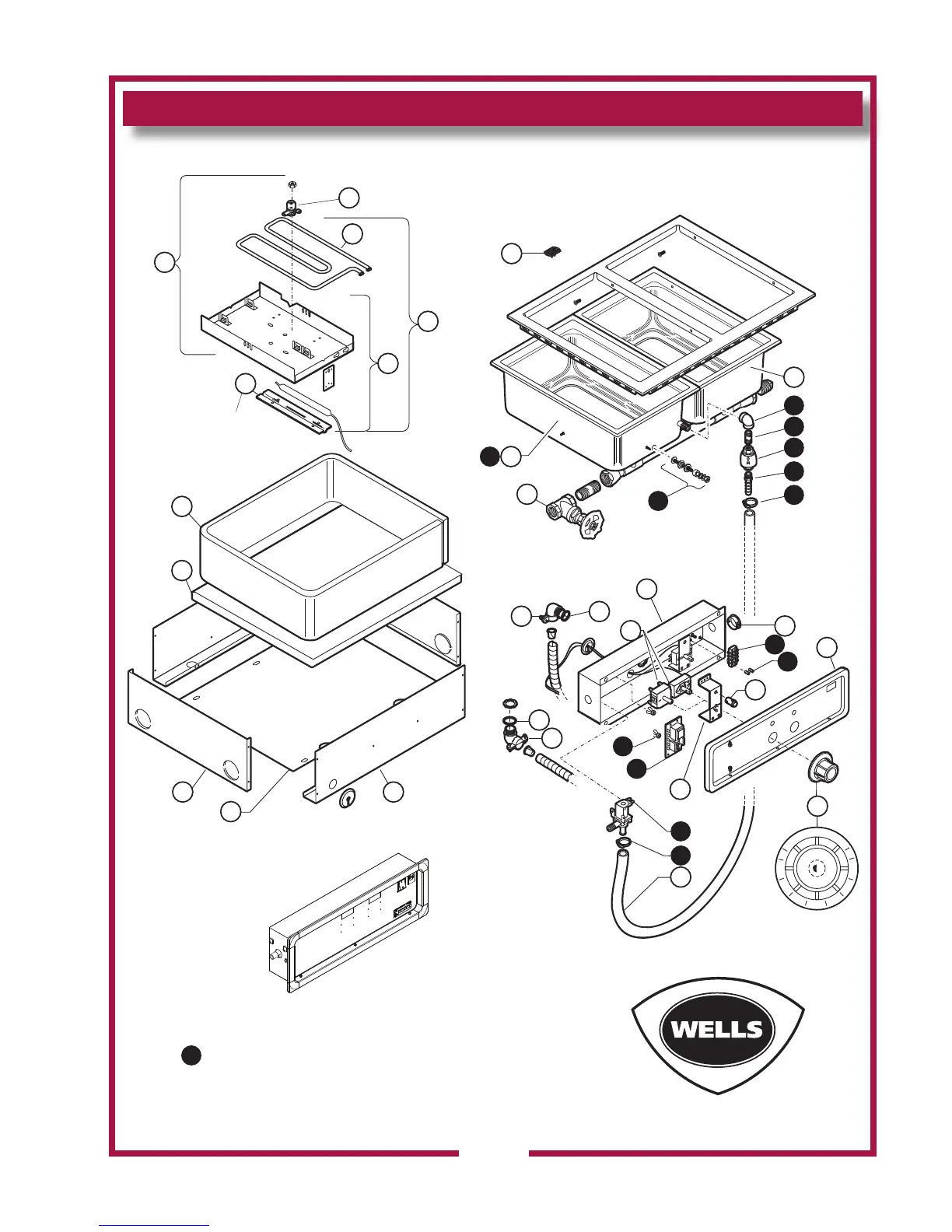 WELLS