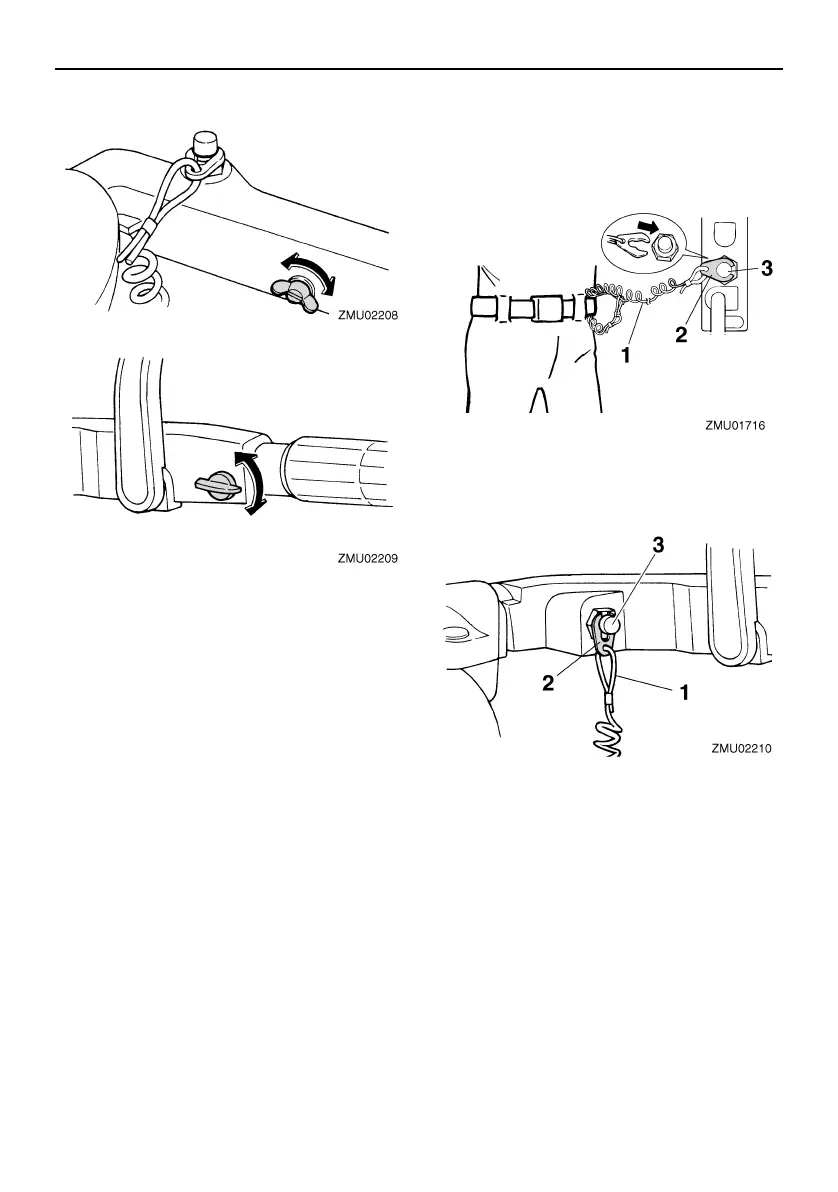 ZMU02208

ZMU02209

3

2

1

ZMU01716

3

2

1

ZMU02210