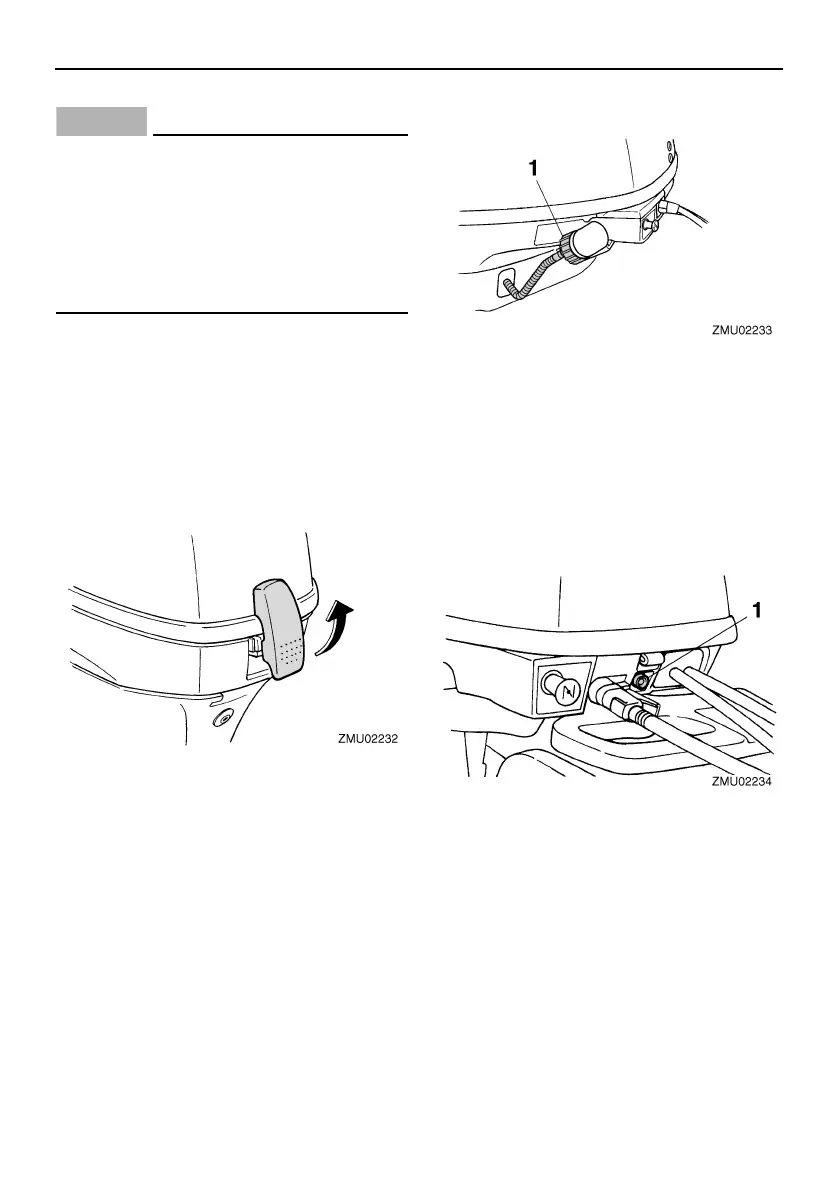 1

ZMU02233

ZMU02232

1

ZMU02234