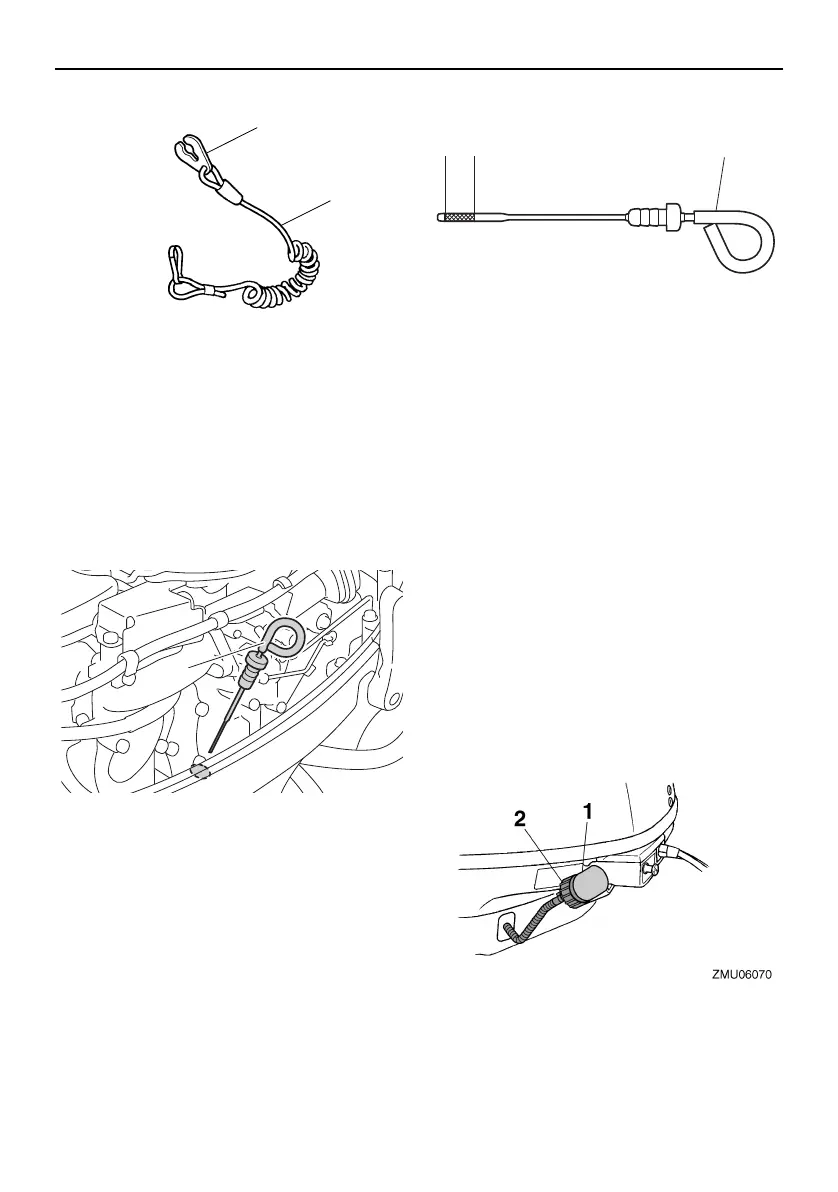 2

1

ZMU06070