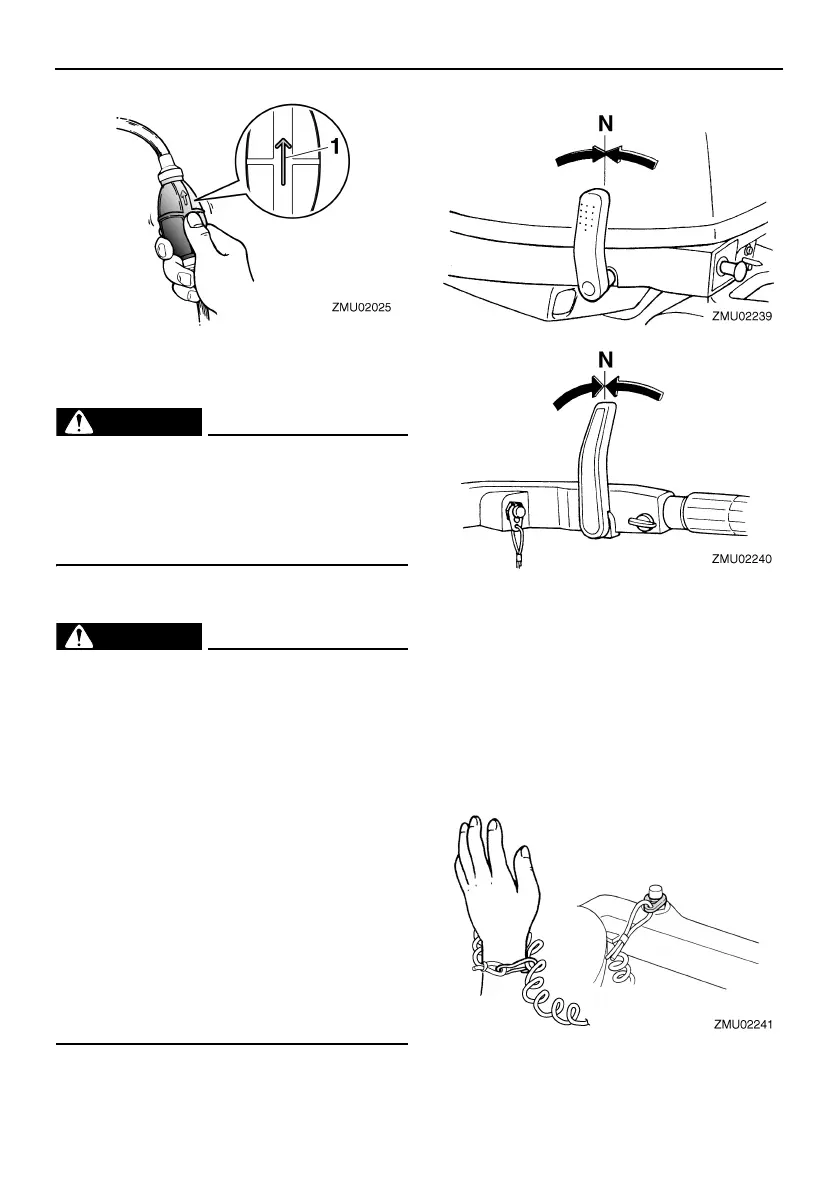 1

ZMU02025

N

ZMU02239

N

ZMU02240

ZMU02241