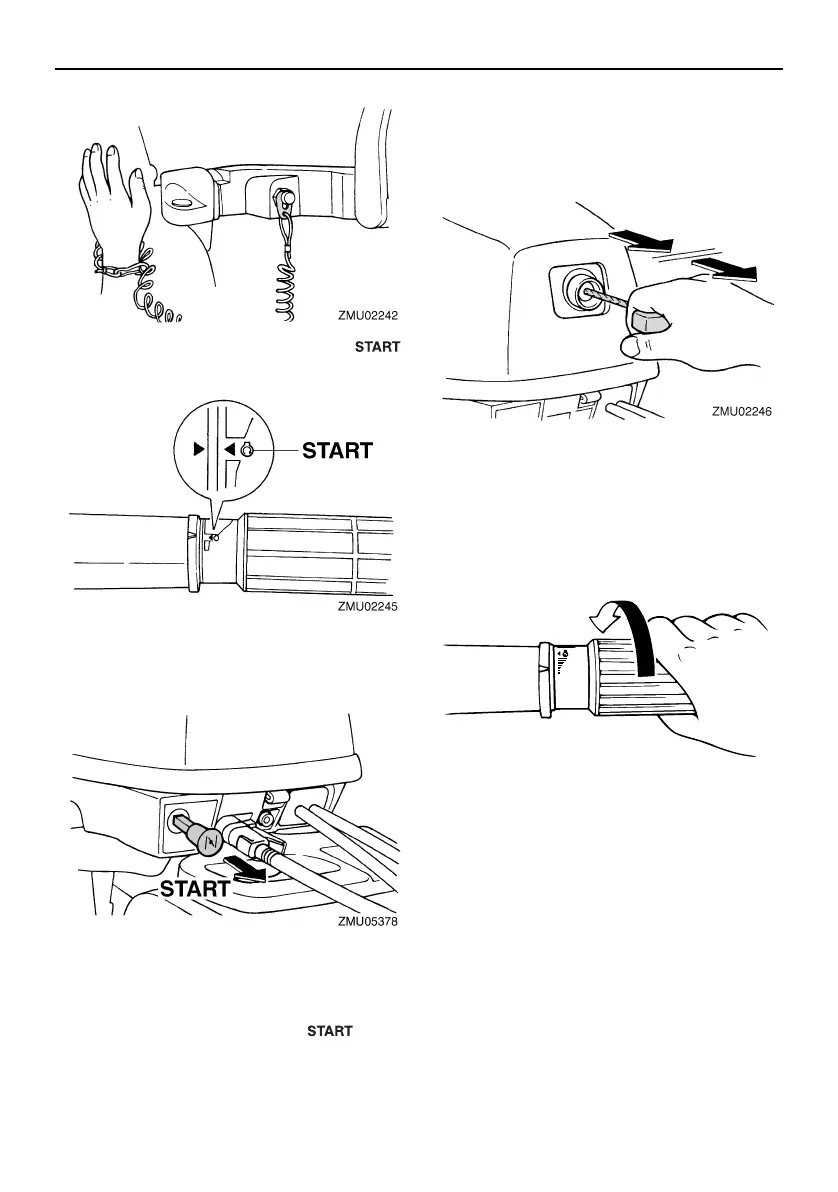 ZMU02242

START

START

ZMU02245

START

ZMU05378

START

ZMU02246