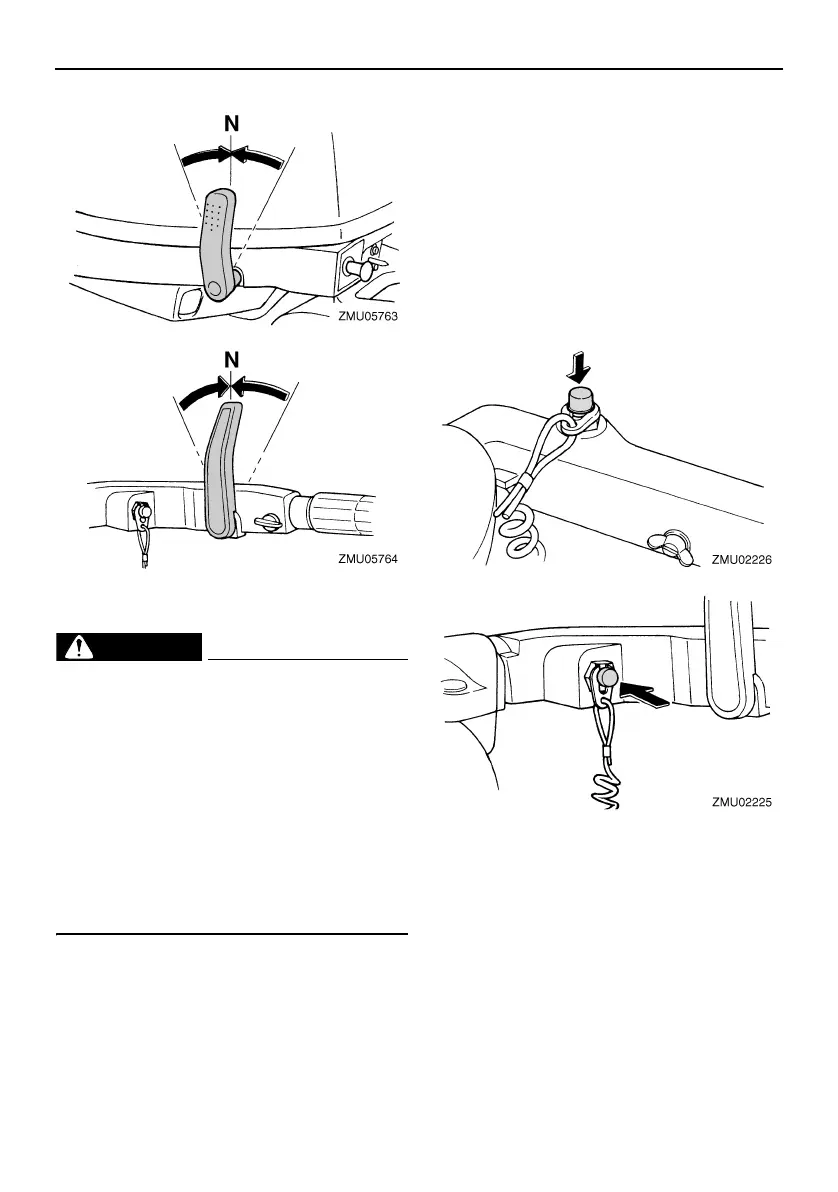 N

ZMU05763

N

ZMU05764

ZMU02226

ZMU02225