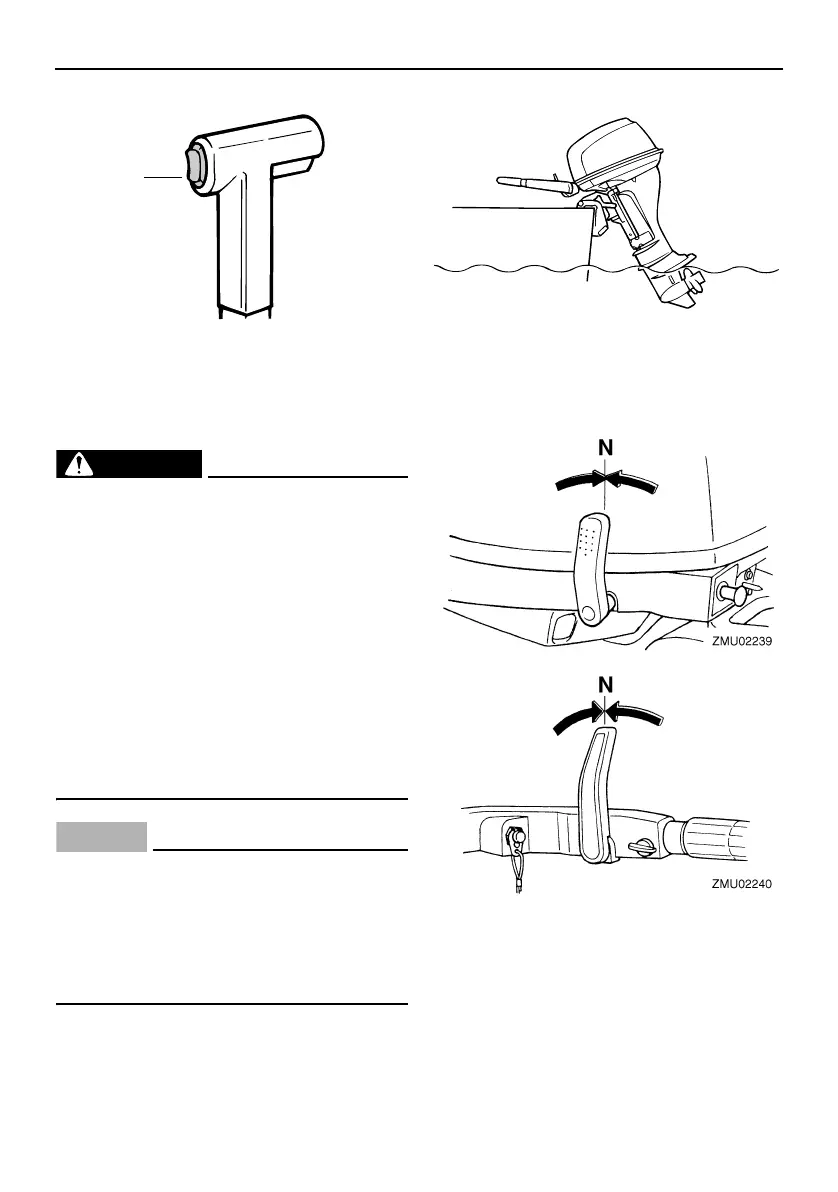 N

ZMU02239

N

ZMU02240