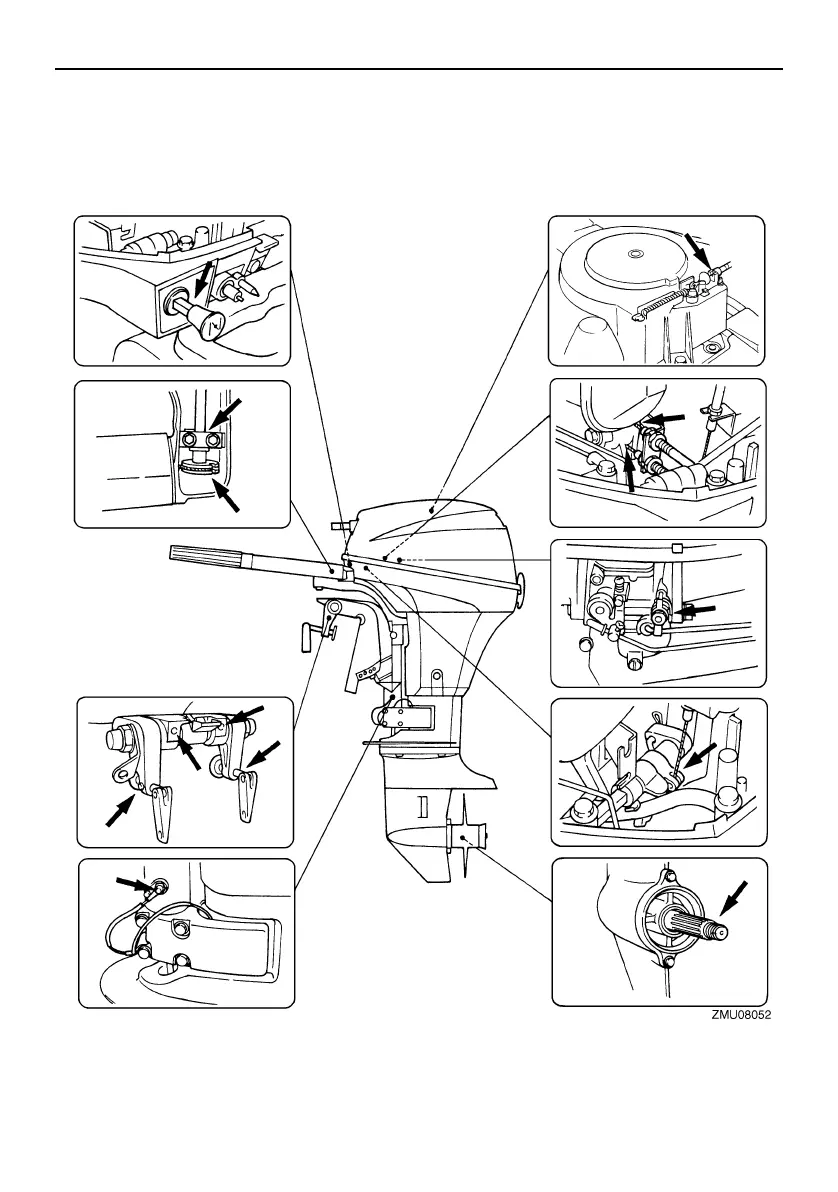 ZMU08052