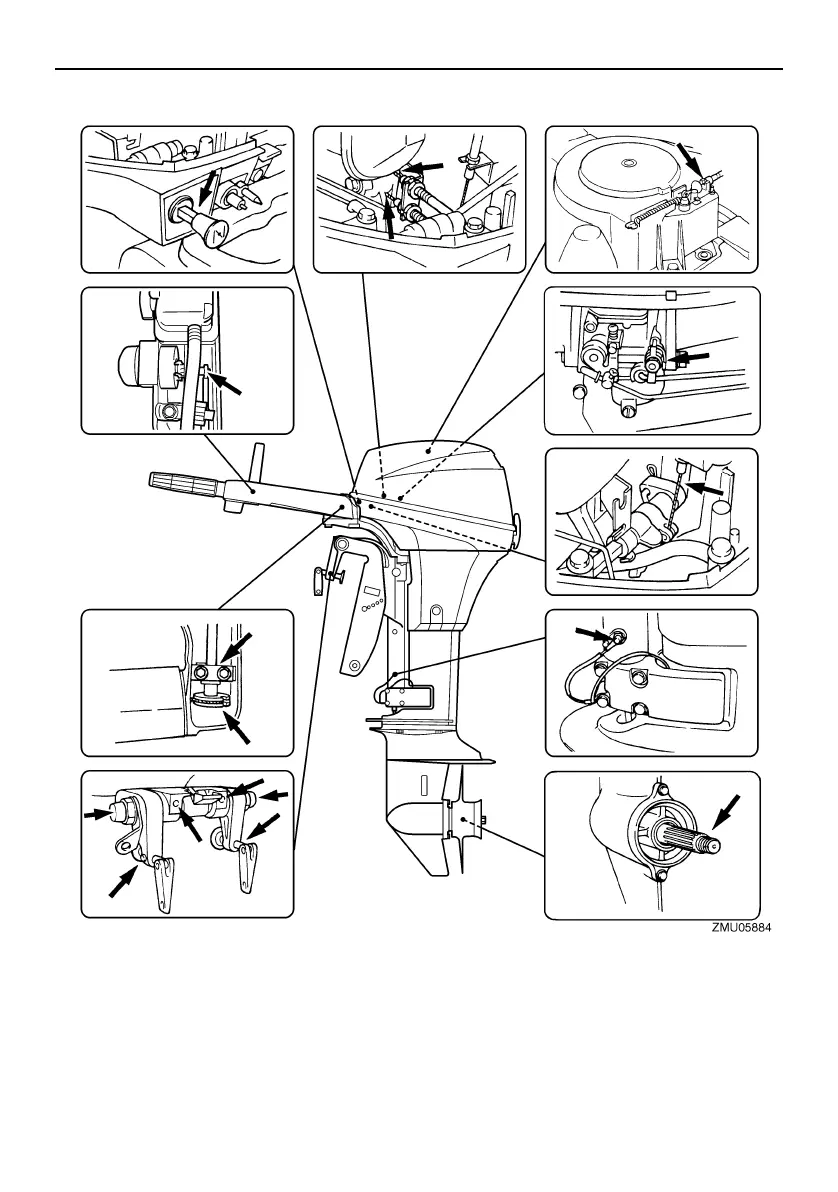 ZMU05884