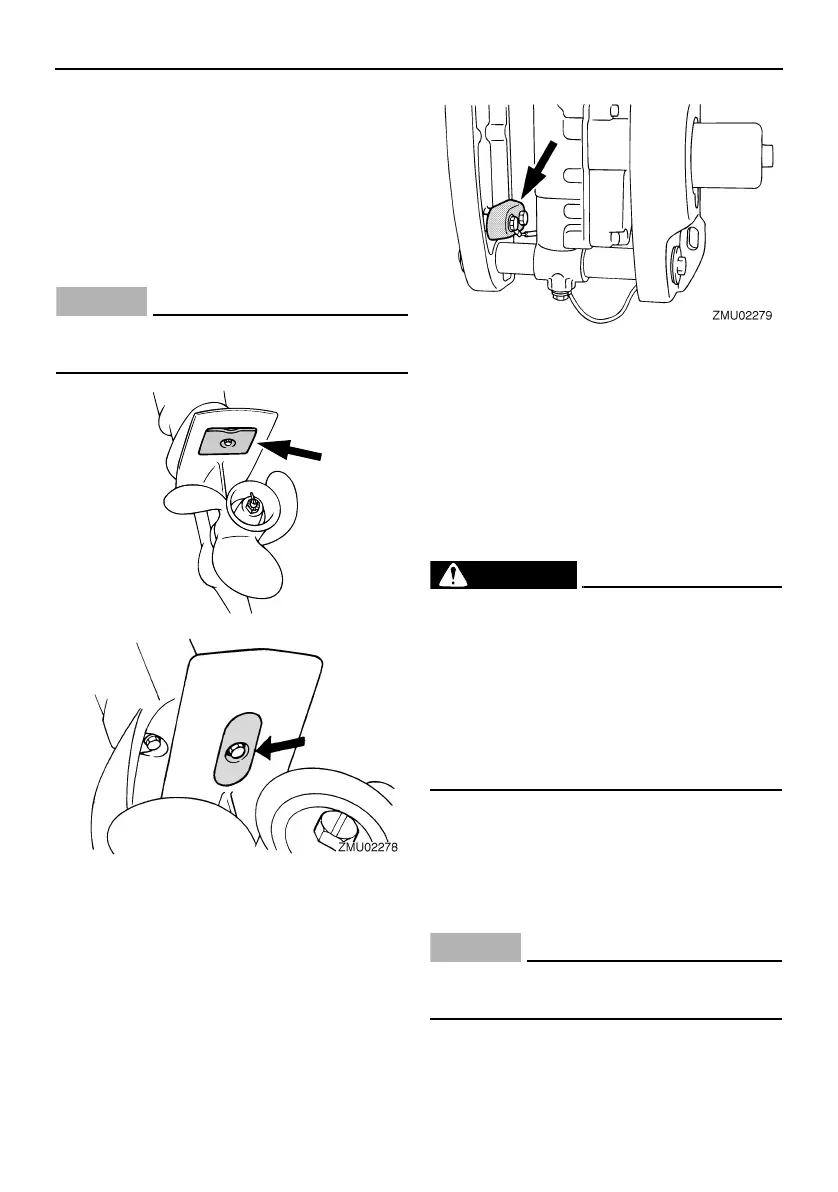 ZMU02279

ZMU02278