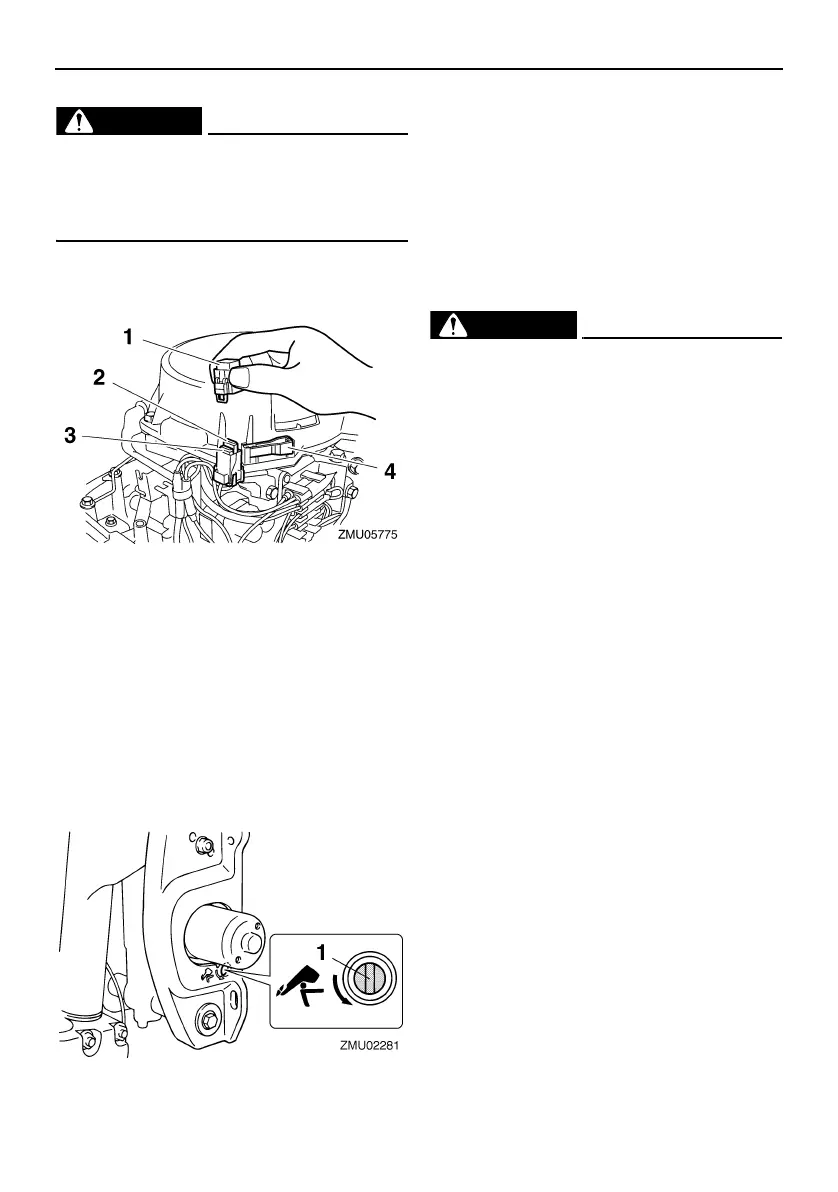 1
2
3
4
ZMU05775

1
ZMU02281